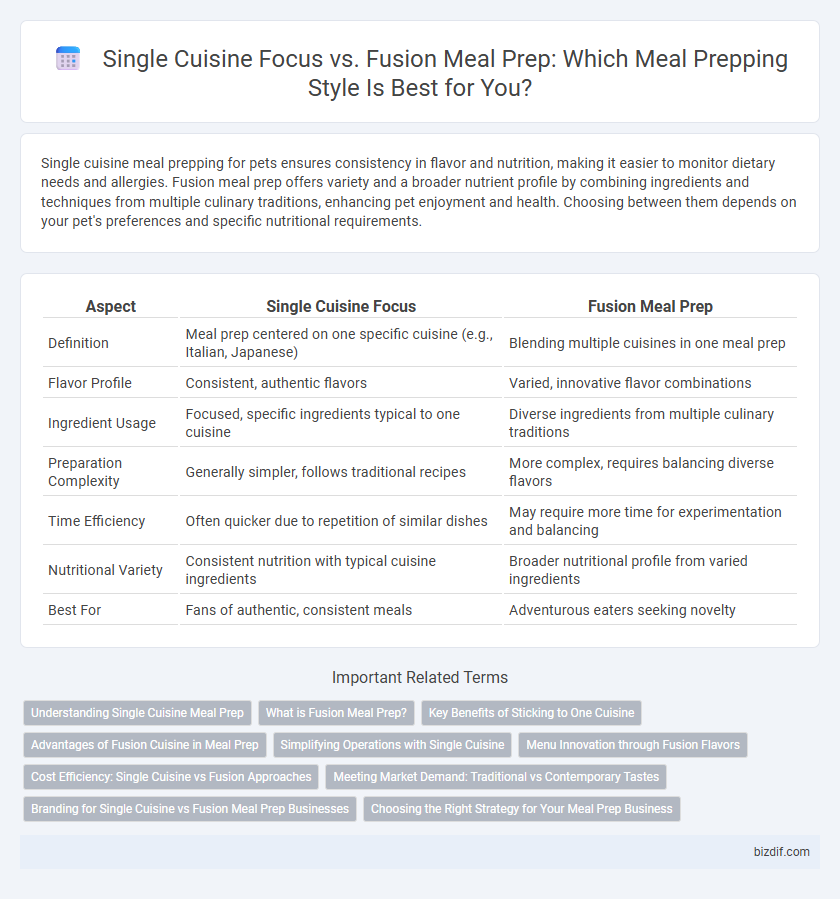 Single Cuisine Focus vs. Fusion Meal Prep: Which Meal Prepping Style Is Best for You?

Single cuisine meal prepping for pets ensures consistency in flavor and nutrition, making it easier to monitor dietary needs and allergies. Fusion meal prep offers variety and a broader nutrient profile by combining ingredients and techniques from multiple culinary traditions, enhancing pet enjoyment and health. Choosing between them depends on your pet's preferences and specific nutritional requirements.

| Aspect | Single Cuisine Focus | Fusion Meal Prep |
|---|---|---|
| Definition | Meal prep centered on one specific cuisine (e.g., Italian, Japanese) | Blending multiple cuisines in one meal prep |
| Flavor Profile | Consistent, authentic flavors | Varied, innovative flavor combinations |
| Ingredient Usage | Focused, specific ingredients typical to one cuisine | Diverse ingredients from multiple culinary traditions |
| Preparation Complexity | Generally simpler, follows traditional recipes | More complex, requires balancing diverse flavors |
| Time Efficiency | Often quicker due to repetition of similar dishes | May require more time for experimentation and balancing |
| Nutritional Variety | Consistent nutrition with typical cuisine ingredients | Broader nutritional profile from varied ingredients |
| Best For | Fans of authentic, consistent meals | Adventurous eaters seeking novelty |

Important Related Terms

Understanding Single Cuisine Meal Prep
What is Fusion Meal Prep?
Key Benefits of Sticking to One Cuisine
Advantages of Fusion Cuisine in Meal Prep
Simplifying Operations with Single Cuisine
Menu Innovation through Fusion Flavors
Cost Efficiency: Single Cuisine vs Fusion Approaches
Meeting Market Demand: Traditional vs Contemporary Tastes
Branding for Single Cuisine vs Fusion Meal Prep Businesses
Choosing the Right Strategy for Your Meal Prep Business

bizdif.com