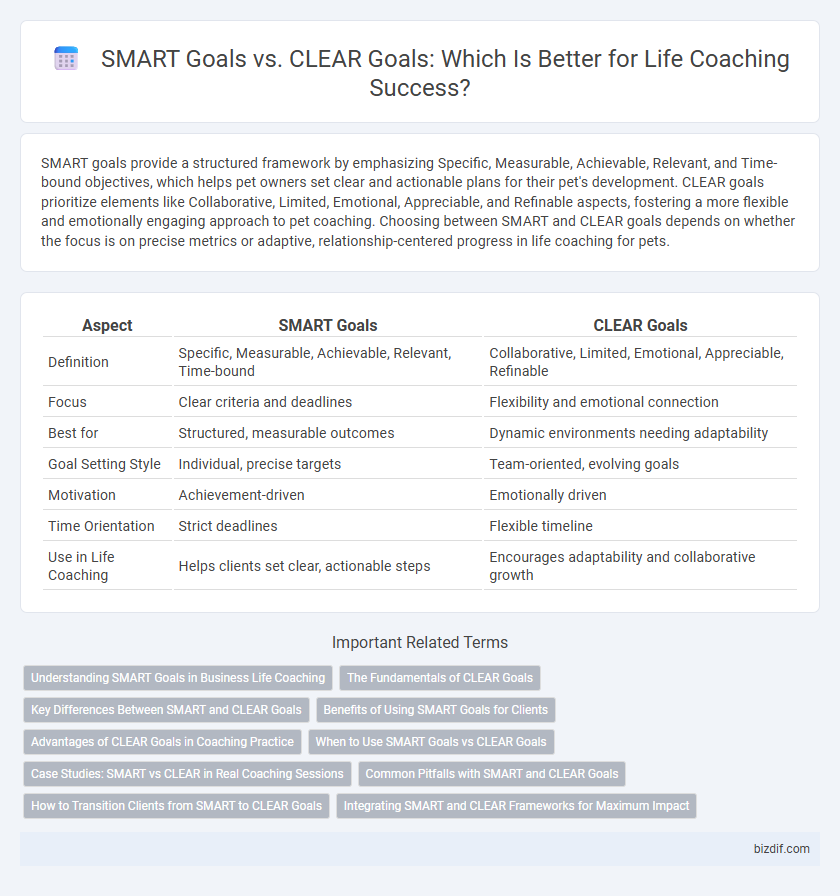 SMART Goals vs. CLEAR Goals: Which Is Better for Life Coaching Success?

SMART goals provide a structured framework by emphasizing Specific, Measurable, Achievable, Relevant, and Time-bound objectives, which helps pet owners set clear and actionable plans for their pet's development. CLEAR goals prioritize elements like Collaborative, Limited, Emotional, Appreciable, and Refinable aspects, fostering a more flexible and emotionally engaging approach to pet coaching. Choosing between SMART and CLEAR goals depends on whether the focus is on precise metrics or adaptive, relationship-centered progress in life coaching for pets.

| Aspect | SMART Goals | CLEAR Goals |
|---|---|---|
| Definition | Specific, Measurable, Achievable, Relevant, Time-bound | Collaborative, Limited, Emotional, Appreciable, Refinable |
| Focus | Clear criteria and deadlines | Flexibility and emotional connection |
| Best for | Structured, measurable outcomes | Dynamic environments needing adaptability |
| Goal Setting Style | Individual, precise targets | Team-oriented, evolving goals |
| Motivation | Achievement-driven | Emotionally driven |
| Time Orientation | Strict deadlines | Flexible timeline |
| Use in Life Coaching | Helps clients set clear, actionable steps | Encourages adaptability and collaborative growth |

Important Related Terms

Understanding SMART Goals in Business Life Coaching
The Fundamentals of CLEAR Goals
Key Differences Between SMART and CLEAR Goals
Benefits of Using SMART Goals for Clients
Advantages of CLEAR Goals in Coaching Practice
When to Use SMART Goals vs CLEAR Goals
Case Studies: SMART vs CLEAR in Real Coaching Sessions
Common Pitfalls with SMART and CLEAR Goals
How to Transition Clients from SMART to CLEAR Goals
Integrating SMART and CLEAR Frameworks for Maximum Impact

bizdif.com