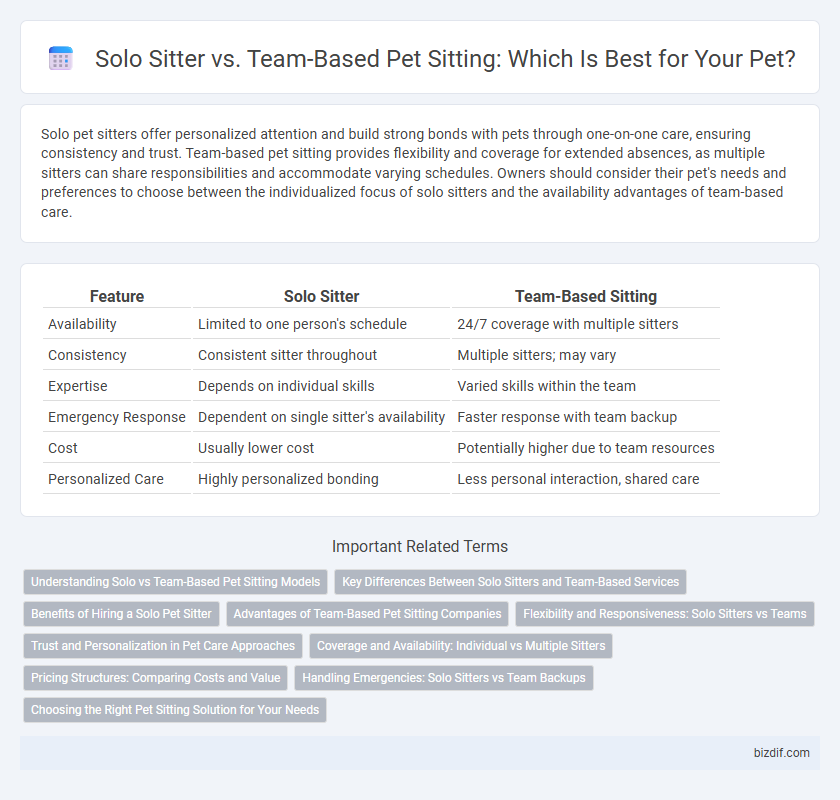 Solo Sitter vs. Team-Based Pet Sitting: Which Is Best for Your Pet?

Solo pet sitters offer personalized attention and build strong bonds with pets through one-on-one care, ensuring consistency and trust. Team-based pet sitting provides flexibility and coverage for extended absences, as multiple sitters can share responsibilities and accommodate varying schedules. Owners should consider their pet's needs and preferences to choose between the individualized focus of solo sitters and the availability advantages of team-based care.

| Feature | Solo Sitter | Team-Based Sitting |
|---|---|---|
| Availability | Limited to one person's schedule | 24/7 coverage with multiple sitters |
| Consistency | Consistent sitter throughout | Multiple sitters; may vary |
| Expertise | Depends on individual skills | Varied skills within the team |
| Emergency Response | Dependent on single sitter's availability | Faster response with team backup |
| Cost | Usually lower cost | Potentially higher due to team resources |
| Personalized Care | Highly personalized bonding | Less personal interaction, shared care |

Important Related Terms

Understanding Solo vs Team-Based Pet Sitting Models
Key Differences Between Solo Sitters and Team-Based Services
Benefits of Hiring a Solo Pet Sitter
Advantages of Team-Based Pet Sitting Companies
Flexibility and Responsiveness: Solo Sitters vs Teams
Trust and Personalization in Pet Care Approaches
Coverage and Availability: Individual vs Multiple Sitters
Pricing Structures: Comparing Costs and Value
Handling Emergencies: Solo Sitters vs Team Backups
Choosing the Right Pet Sitting Solution for Your Needs

bizdif.com