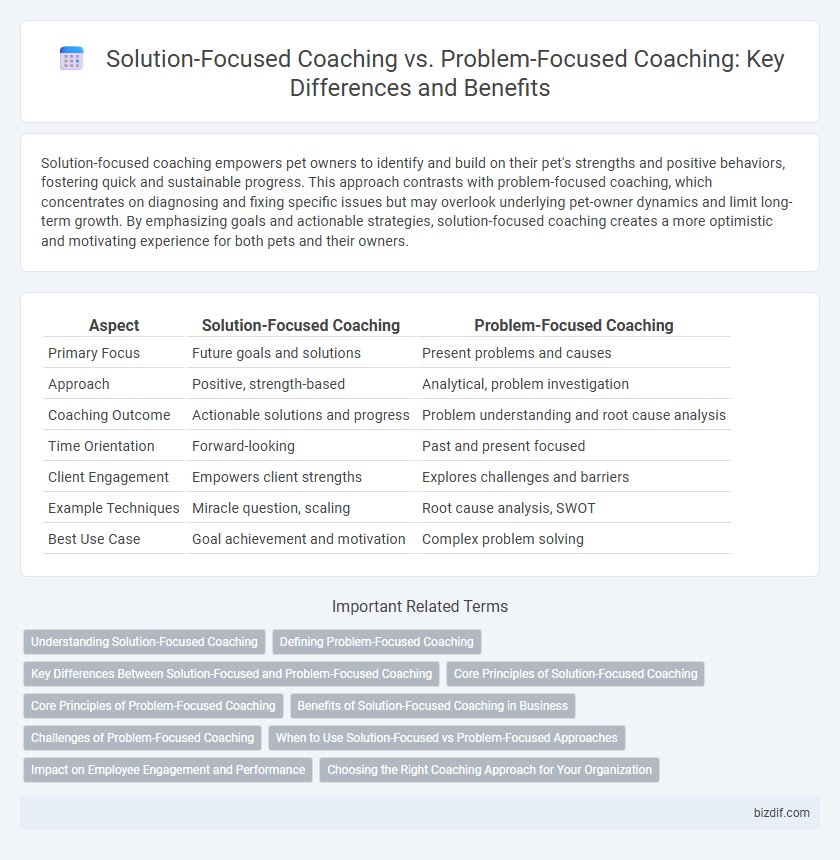 Solution-Focused Coaching vs. Problem-Focused Coaching: Key Differences and Benefits

Solution-focused coaching empowers pet owners to identify and build on their pet's strengths and positive behaviors, fostering quick and sustainable progress. This approach contrasts with problem-focused coaching, which concentrates on diagnosing and fixing specific issues but may overlook underlying pet-owner dynamics and limit long-term growth. By emphasizing goals and actionable strategies, solution-focused coaching creates a more optimistic and motivating experience for both pets and their owners.

| Aspect | Solution-Focused Coaching | Problem-Focused Coaching |
|---|---|---|
| Primary Focus | Future goals and solutions | Present problems and causes |
| Approach | Positive, strength-based | Analytical, problem investigation |
| Coaching Outcome | Actionable solutions and progress | Problem understanding and root cause analysis |
| Time Orientation | Forward-looking | Past and present focused |
| Client Engagement | Empowers client strengths | Explores challenges and barriers |
| Example Techniques | Miracle question, scaling | Root cause analysis, SWOT |
| Best Use Case | Goal achievement and motivation | Complex problem solving |

Important Related Terms

Understanding Solution-Focused Coaching
Defining Problem-Focused Coaching
Key Differences Between Solution-Focused and Problem-Focused Coaching
Core Principles of Solution-Focused Coaching
Core Principles of Problem-Focused Coaching
Benefits of Solution-Focused Coaching in Business
Challenges of Problem-Focused Coaching
When to Use Solution-Focused vs Problem-Focused Approaches
Impact on Employee Engagement and Performance
Choosing the Right Coaching Approach for Your Organization

bizdif.com