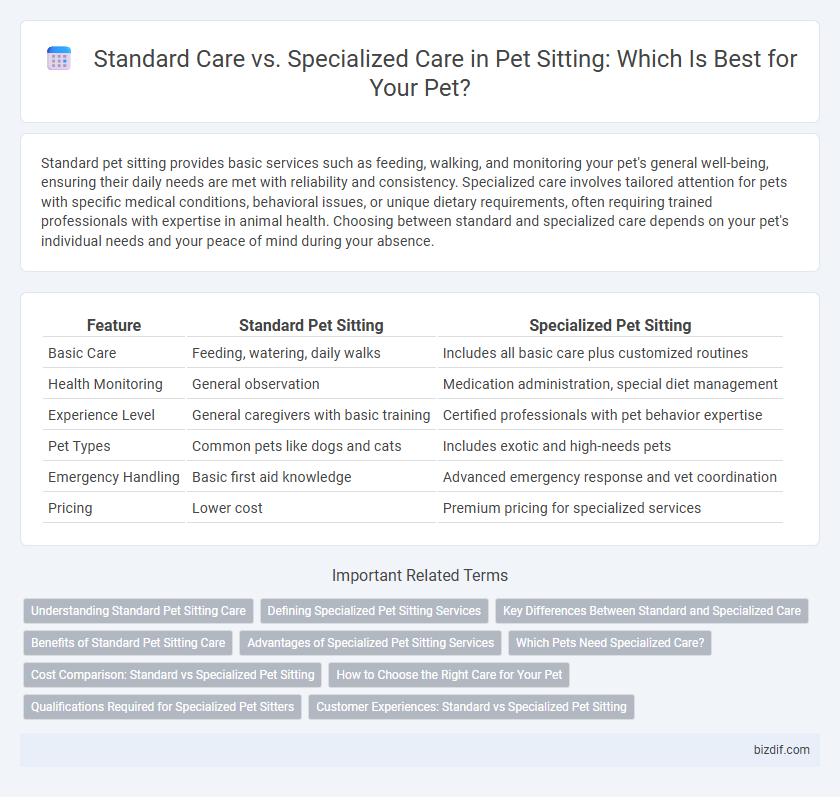 Standard Care vs. Specialized Care in Pet Sitting: Which Is Best for Your Pet?

Standard pet sitting provides basic services such as feeding, walking, and monitoring your pet's general well-being, ensuring their daily needs are met with reliability and consistency. Specialized care involves tailored attention for pets with specific medical conditions, behavioral issues, or unique dietary requirements, often requiring trained professionals with expertise in animal health. Choosing between standard and specialized care depends on your pet's individual needs and your peace of mind during your absence.

| Feature | Standard Pet Sitting | Specialized Pet Sitting |
|---|---|---|
| Basic Care | Feeding, watering, daily walks | Includes all basic care plus customized routines |
| Health Monitoring | General observation | Medication administration, special diet management |
| Experience Level | General caregivers with basic training | Certified professionals with pet behavior expertise |
| Pet Types | Common pets like dogs and cats | Includes exotic and high-needs pets |
| Emergency Handling | Basic first aid knowledge | Advanced emergency response and vet coordination |
| Pricing | Lower cost | Premium pricing for specialized services |

Important Related Terms

Understanding Standard Pet Sitting Care
Defining Specialized Pet Sitting Services
Key Differences Between Standard and Specialized Care
Benefits of Standard Pet Sitting Care
Advantages of Specialized Pet Sitting Services
Which Pets Need Specialized Care?
Cost Comparison: Standard vs Specialized Pet Sitting
How to Choose the Right Care for Your Pet
Qualifications Required for Specialized Pet Sitters
Customer Experiences: Standard vs Specialized Pet Sitting

bizdif.com