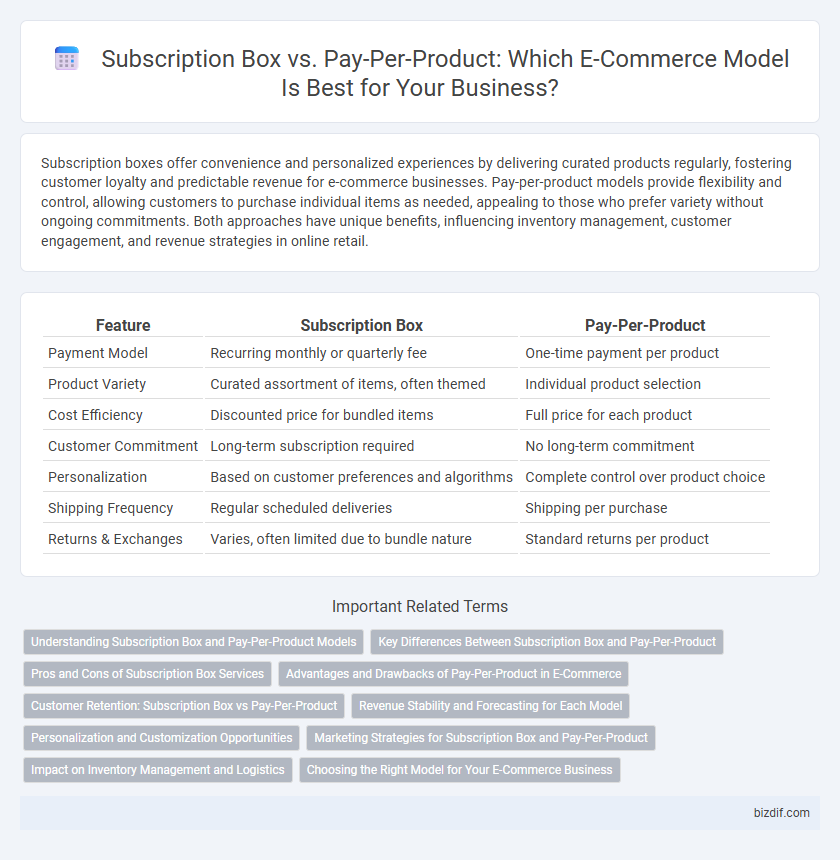 Subscription Box vs. Pay-Per-Product: Which E-Commerce Model Is Best for Your Business?

Subscription boxes offer convenience and personalized experiences by delivering curated products regularly, fostering customer loyalty and predictable revenue for e-commerce businesses. Pay-per-product models provide flexibility and control, allowing customers to purchase individual items as needed, appealing to those who prefer variety without ongoing commitments. Both approaches have unique benefits, influencing inventory management, customer engagement, and revenue strategies in online retail.

| Feature | Subscription Box | Pay-Per-Product |
|---|---|---|
| Payment Model | Recurring monthly or quarterly fee | One-time payment per product |
| Product Variety | Curated assortment of items, often themed | Individual product selection |
| Cost Efficiency | Discounted price for bundled items | Full price for each product |
| Customer Commitment | Long-term subscription required | No long-term commitment |
| Personalization | Based on customer preferences and algorithms | Complete control over product choice |
| Shipping Frequency | Regular scheduled deliveries | Shipping per purchase |
| Returns & Exchanges | Varies, often limited due to bundle nature | Standard returns per product |

Important Related Terms

Understanding Subscription Box and Pay-Per-Product Models
Key Differences Between Subscription Box and Pay-Per-Product
Pros and Cons of Subscription Box Services
Advantages and Drawbacks of Pay-Per-Product in E-Commerce
Customer Retention: Subscription Box vs Pay-Per-Product
Revenue Stability and Forecasting for Each Model
Personalization and Customization Opportunities
Marketing Strategies for Subscription Box and Pay-Per-Product
Impact on Inventory Management and Logistics
Choosing the Right Model for Your E-Commerce Business

bizdif.com