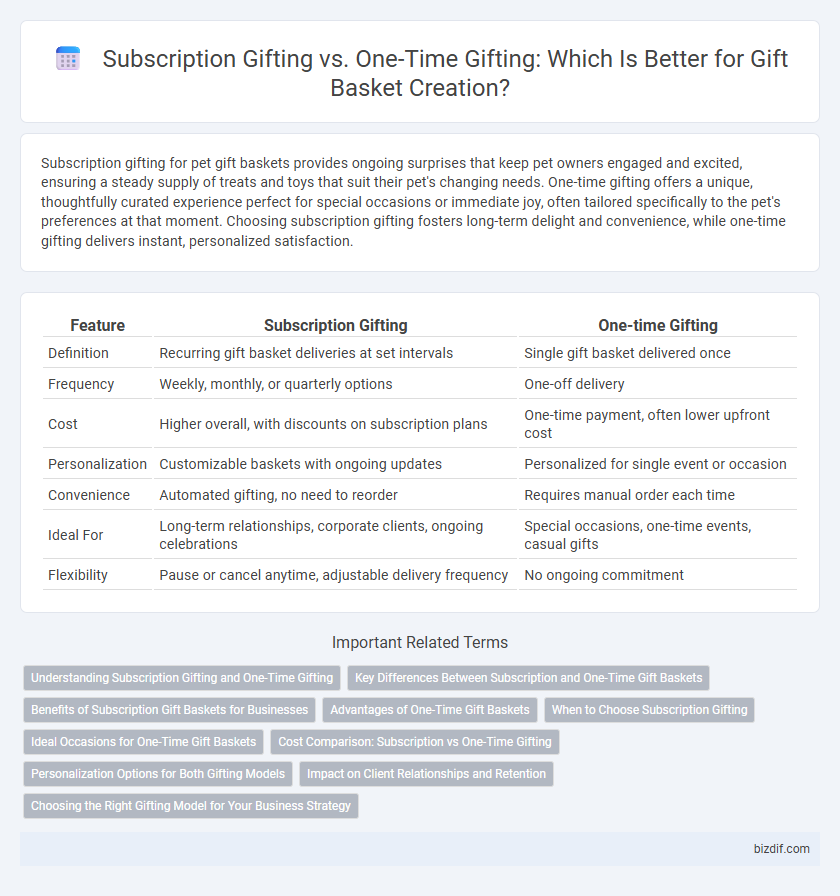 Subscription Gifting vs. One-Time Gifting: Which Is Better for Gift Basket Creation?

Subscription gifting for pet gift baskets provides ongoing surprises that keep pet owners engaged and excited, ensuring a steady supply of treats and toys that suit their pet's changing needs. One-time gifting offers a unique, thoughtfully curated experience perfect for special occasions or immediate joy, often tailored specifically to the pet's preferences at that moment. Choosing subscription gifting fosters long-term delight and convenience, while one-time gifting delivers instant, personalized satisfaction.

| Feature | Subscription Gifting | One-time Gifting |
|---|---|---|
| Definition | Recurring gift basket deliveries at set intervals | Single gift basket delivered once |
| Frequency | Weekly, monthly, or quarterly options | One-off delivery |
| Cost | Higher overall, with discounts on subscription plans | One-time payment, often lower upfront cost |
| Personalization | Customizable baskets with ongoing updates | Personalized for single event or occasion |
| Convenience | Automated gifting, no need to reorder | Requires manual order each time |
| Ideal For | Long-term relationships, corporate clients, ongoing celebrations | Special occasions, one-time events, casual gifts |
| Flexibility | Pause or cancel anytime, adjustable delivery frequency | No ongoing commitment |

Important Related Terms

Understanding Subscription Gifting and One-Time Gifting
Key Differences Between Subscription and One-Time Gift Baskets
Benefits of Subscription Gift Baskets for Businesses
Advantages of One-Time Gift Baskets
When to Choose Subscription Gifting
Ideal Occasions for One-Time Gift Baskets
Cost Comparison: Subscription vs One-Time Gifting
Personalization Options for Both Gifting Models
Impact on Client Relationships and Retention
Choosing the Right Gifting Model for Your Business Strategy

bizdif.com