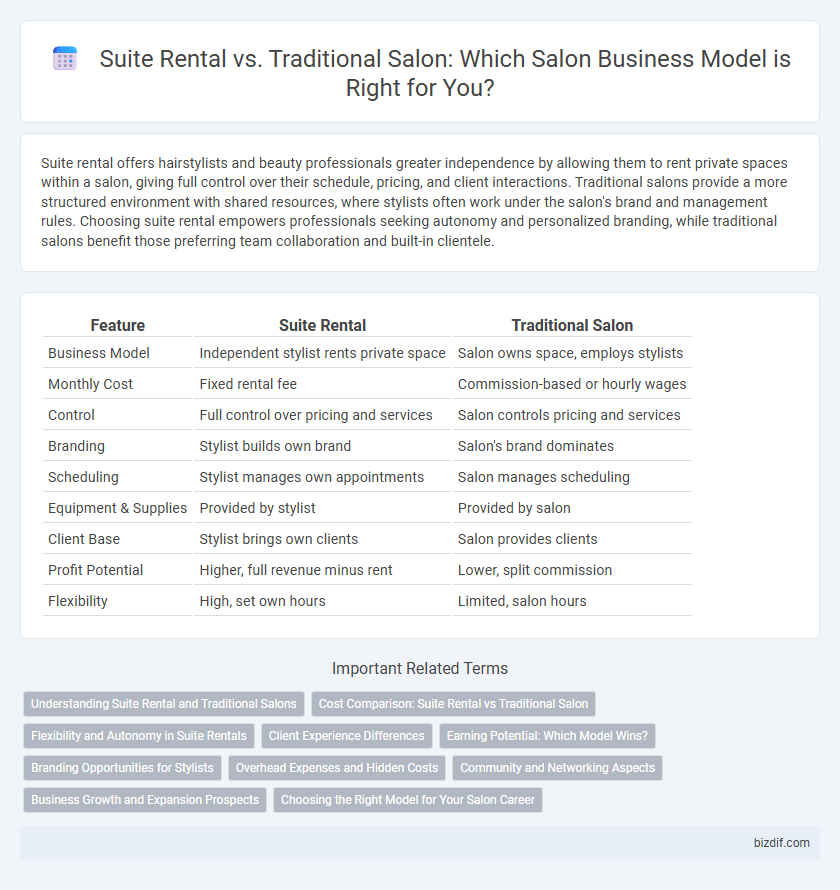 Suite Rental vs. Traditional Salon: Which Salon Business Model is Right for You?

Suite rental offers hairstylists and beauty professionals greater independence by allowing them to rent private spaces within a salon, giving full control over their schedule, pricing, and client interactions. Traditional salons provide a more structured environment with shared resources, where stylists often work under the salon's brand and management rules. Choosing suite rental empowers professionals seeking autonomy and personalized branding, while traditional salons benefit those preferring team collaboration and built-in clientele.

| Feature | Suite Rental | Traditional Salon |
|---|---|---|
| Business Model | Independent stylist rents private space | Salon owns space, employs stylists |
| Monthly Cost | Fixed rental fee | Commission-based or hourly wages |
| Control | Full control over pricing and services | Salon controls pricing and services |
| Branding | Stylist builds own brand | Salon's brand dominates |
| Scheduling | Stylist manages own appointments | Salon manages scheduling |
| Equipment & Supplies | Provided by stylist | Provided by salon |
| Client Base | Stylist brings own clients | Salon provides clients |
| Profit Potential | Higher, full revenue minus rent | Lower, split commission |
| Flexibility | High, set own hours | Limited, salon hours |

Important Related Terms

Understanding Suite Rental and Traditional Salons
Cost Comparison: Suite Rental vs Traditional Salon
Flexibility and Autonomy in Suite Rentals
Client Experience Differences
Earning Potential: Which Model Wins?
Branding Opportunities for Stylists
Overhead Expenses and Hidden Costs
Community and Networking Aspects
Business Growth and Expansion Prospects
Choosing the Right Model for Your Salon Career

bizdif.com