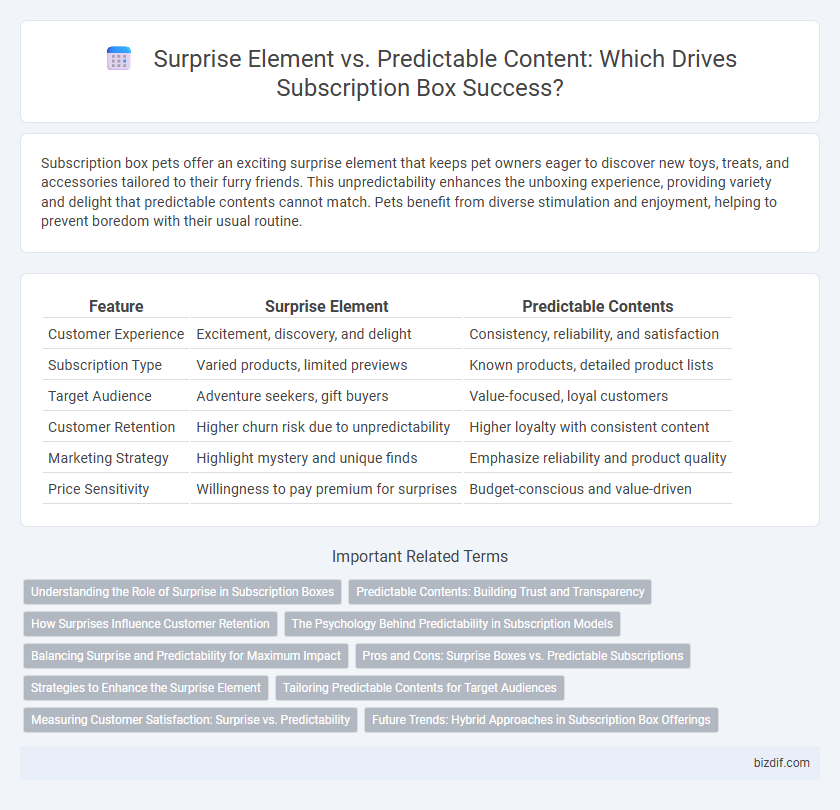 Surprise Element vs. Predictable Content: Which Drives Subscription Box Success?

Subscription box pets offer an exciting surprise element that keeps pet owners eager to discover new toys, treats, and accessories tailored to their furry friends. This unpredictability enhances the unboxing experience, providing variety and delight that predictable contents cannot match. Pets benefit from diverse stimulation and enjoyment, helping to prevent boredom with their usual routine.

| Feature | Surprise Element | Predictable Contents |
|---|---|---|
| Customer Experience | Excitement, discovery, and delight | Consistency, reliability, and satisfaction |
| Subscription Type | Varied products, limited previews | Known products, detailed product lists |
| Target Audience | Adventure seekers, gift buyers | Value-focused, loyal customers |
| Customer Retention | Higher churn risk due to unpredictability | Higher loyalty with consistent content |
| Marketing Strategy | Highlight mystery and unique finds | Emphasize reliability and product quality |
| Price Sensitivity | Willingness to pay premium for surprises | Budget-conscious and value-driven |

Important Related Terms

Understanding the Role of Surprise in Subscription Boxes
Predictable Contents: Building Trust and Transparency
How Surprises Influence Customer Retention
The Psychology Behind Predictability in Subscription Models
Balancing Surprise and Predictability for Maximum Impact
Pros and Cons: Surprise Boxes vs. Predictable Subscriptions
Strategies to Enhance the Surprise Element
Tailoring Predictable Contents for Target Audiences
Measuring Customer Satisfaction: Surprise vs. Predictability
Future Trends: Hybrid Approaches in Subscription Box Offerings

bizdif.com