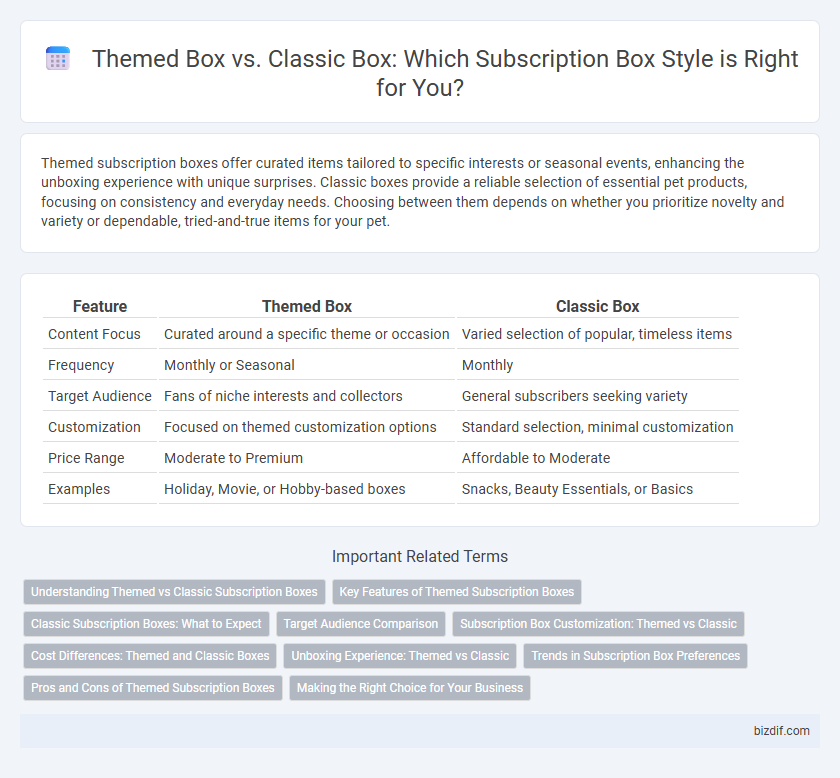 Themed Box vs. Classic Box: Which Subscription Box Style is Right for You?

Themed subscription boxes offer curated items tailored to specific interests or seasonal events, enhancing the unboxing experience with unique surprises. Classic boxes provide a reliable selection of essential pet products, focusing on consistency and everyday needs. Choosing between them depends on whether you prioritize novelty and variety or dependable, tried-and-true items for your pet.

| Feature | Themed Box | Classic Box |
|---|---|---|
| Content Focus | Curated around a specific theme or occasion | Varied selection of popular, timeless items |
| Frequency | Monthly or Seasonal | Monthly |
| Target Audience | Fans of niche interests and collectors | General subscribers seeking variety |
| Customization | Focused on themed customization options | Standard selection, minimal customization |
| Price Range | Moderate to Premium | Affordable to Moderate |
| Examples | Holiday, Movie, or Hobby-based boxes | Snacks, Beauty Essentials, or Basics |

Important Related Terms

Understanding Themed vs Classic Subscription Boxes
Key Features of Themed Subscription Boxes
Classic Subscription Boxes: What to Expect
Target Audience Comparison
Subscription Box Customization: Themed vs Classic
Cost Differences: Themed and Classic Boxes
Unboxing Experience: Themed vs Classic
Trends in Subscription Box Preferences
Pros and Cons of Themed Subscription Boxes
Making the Right Choice for Your Business

bizdif.com