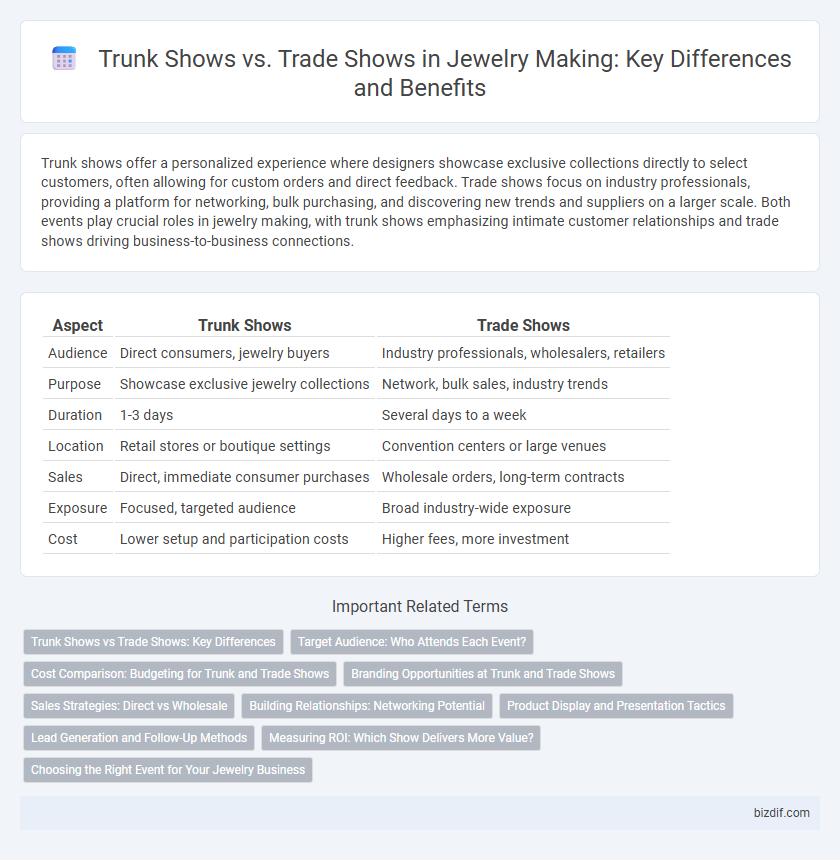 Trunk Shows vs. Trade Shows in Jewelry Making: Key Differences and Benefits

Trunk shows offer a personalized experience where designers showcase exclusive collections directly to select customers, often allowing for custom orders and direct feedback. Trade shows focus on industry professionals, providing a platform for networking, bulk purchasing, and discovering new trends and suppliers on a larger scale. Both events play crucial roles in jewelry making, with trunk shows emphasizing intimate customer relationships and trade shows driving business-to-business connections.

| Aspect | Trunk Shows | Trade Shows |
|---|---|---|
| Audience | Direct consumers, jewelry buyers | Industry professionals, wholesalers, retailers |
| Purpose | Showcase exclusive jewelry collections | Network, bulk sales, industry trends |
| Duration | 1-3 days | Several days to a week |
| Location | Retail stores or boutique settings | Convention centers or large venues |
| Sales | Direct, immediate consumer purchases | Wholesale orders, long-term contracts |
| Exposure | Focused, targeted audience | Broad industry-wide exposure |
| Cost | Lower setup and participation costs | Higher fees, more investment |

Important Related Terms

Trunk Shows vs Trade Shows: Key Differences
Target Audience: Who Attends Each Event?
Cost Comparison: Budgeting for Trunk and Trade Shows
Branding Opportunities at Trunk and Trade Shows
Sales Strategies: Direct vs Wholesale
Building Relationships: Networking Potential
Product Display and Presentation Tactics
Lead Generation and Follow-Up Methods
Measuring ROI: Which Show Delivers More Value?
Choosing the Right Event for Your Jewelry Business

bizdif.com