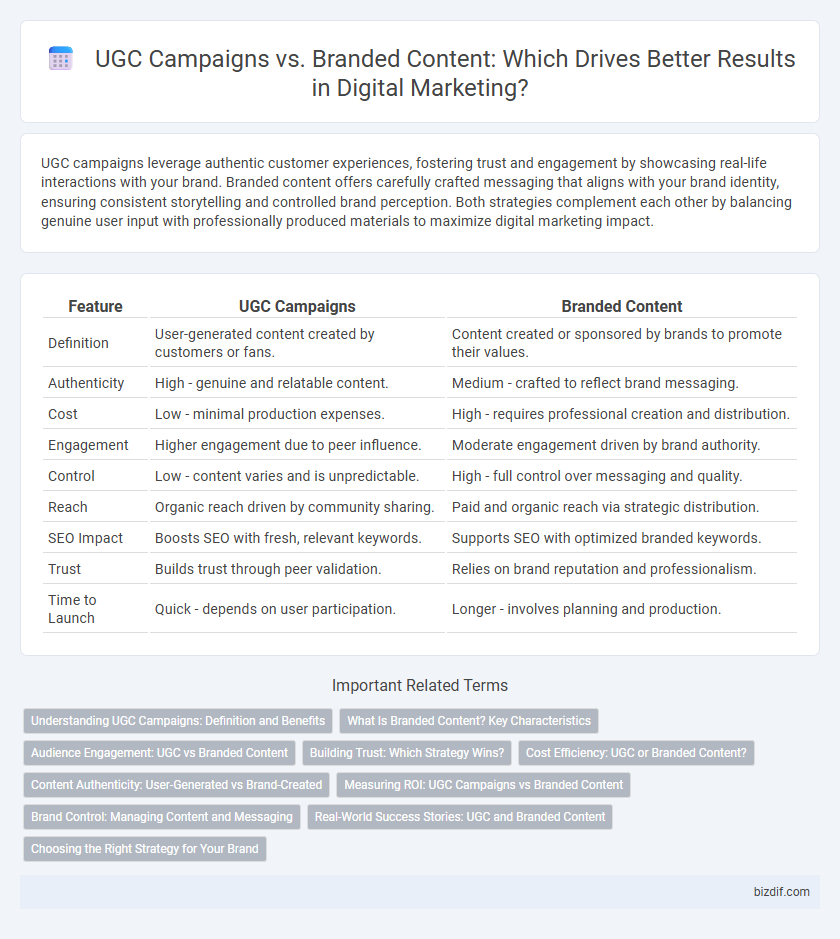 UGC Campaigns vs. Branded Content: Which Drives Better Results in Digital Marketing?

UGC campaigns leverage authentic customer experiences, fostering trust and engagement by showcasing real-life interactions with your brand. Branded content offers carefully crafted messaging that aligns with your brand identity, ensuring consistent storytelling and controlled brand perception. Both strategies complement each other by balancing genuine user input with professionally produced materials to maximize digital marketing impact.

| Feature | UGC Campaigns | Branded Content |
|---|---|---|
| Definition | User-generated content created by customers or fans. | Content created or sponsored by brands to promote their values. |
| Authenticity | High - genuine and relatable content. | Medium - crafted to reflect brand messaging. |
| Cost | Low - minimal production expenses. | High - requires professional creation and distribution. |
| Engagement | Higher engagement due to peer influence. | Moderate engagement driven by brand authority. |
| Control | Low - content varies and is unpredictable. | High - full control over messaging and quality. |
| Reach | Organic reach driven by community sharing. | Paid and organic reach via strategic distribution. |
| SEO Impact | Boosts SEO with fresh, relevant keywords. | Supports SEO with optimized branded keywords. |
| Trust | Builds trust through peer validation. | Relies on brand reputation and professionalism. |
| Time to Launch | Quick - depends on user participation. | Longer - involves planning and production. |

Important Related Terms

Understanding UGC Campaigns: Definition and Benefits
What Is Branded Content? Key Characteristics
Audience Engagement: UGC vs Branded Content
Building Trust: Which Strategy Wins?
Cost Efficiency: UGC or Branded Content?
Content Authenticity: User-Generated vs Brand-Created
Measuring ROI: UGC Campaigns vs Branded Content
Brand Control: Managing Content and Messaging
Real-World Success Stories: UGC and Branded Content
Choosing the Right Strategy for Your Brand

bizdif.com