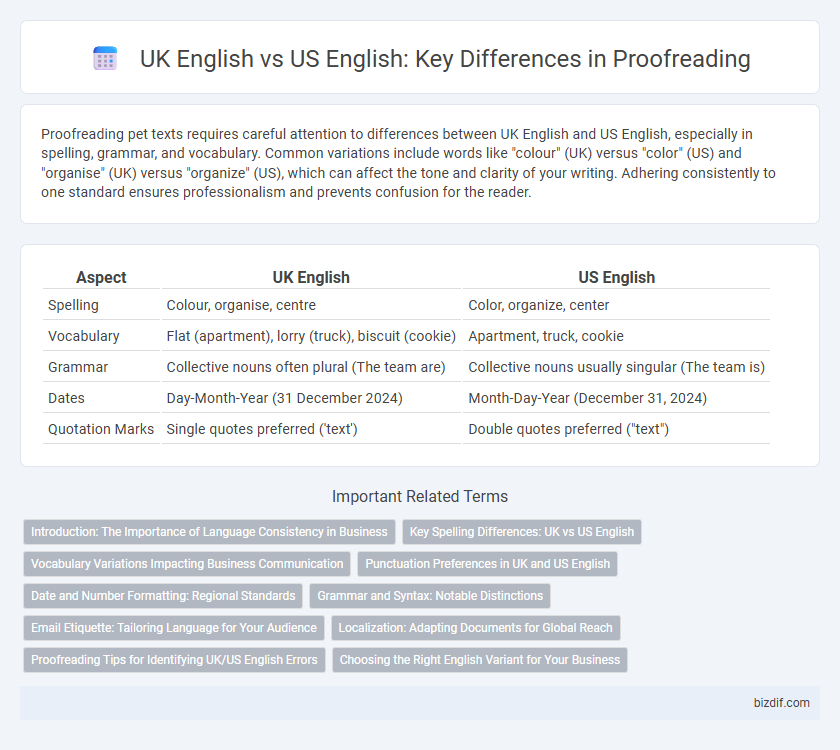 UK English vs US English: Key Differences in Proofreading

Proofreading pet texts requires careful attention to differences between UK English and US English, especially in spelling, grammar, and vocabulary. Common variations include words like "colour" (UK) versus "color" (US) and "organise" (UK) versus "organize" (US), which can affect the tone and clarity of your writing. Adhering consistently to one standard ensures professionalism and prevents confusion for the reader.

| Aspect | UK English | US English |
|---|---|---|
| Spelling | Colour, organise, centre | Color, organize, center |
| Vocabulary | Flat (apartment), lorry (truck), biscuit (cookie) | Apartment, truck, cookie |
| Grammar | Collective nouns often plural (The team are) | Collective nouns usually singular (The team is) |
| Dates | Day-Month-Year (31 December 2024) | Month-Day-Year (December 31, 2024) |
| Quotation Marks | Single quotes preferred ('text') | Double quotes preferred ("text") |

Important Related Terms

Introduction: The Importance of Language Consistency in Business
Key Spelling Differences: UK vs US English
Vocabulary Variations Impacting Business Communication
Punctuation Preferences in UK and US English
Date and Number Formatting: Regional Standards
Grammar and Syntax: Notable Distinctions
Email Etiquette: Tailoring Language for Your Audience
Localization: Adapting Documents for Global Reach
Proofreading Tips for Identifying UK/US English Errors
Choosing the Right English Variant for Your Business

bizdif.com