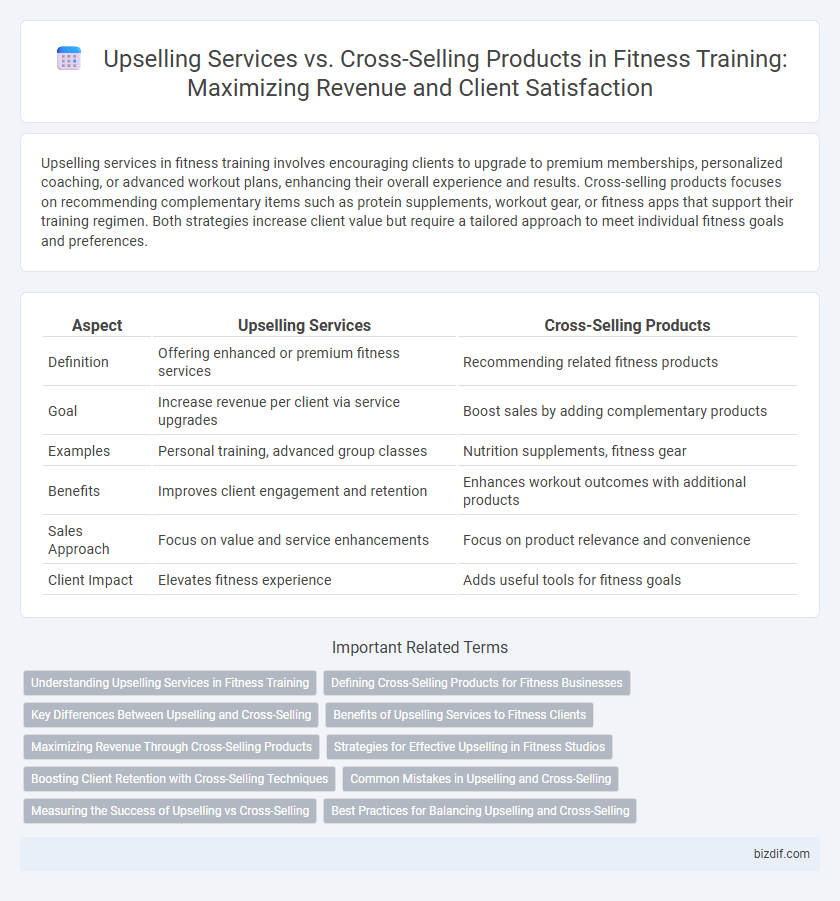 Upselling Services vs. Cross-Selling Products in Fitness Training: Maximizing Revenue and Client Satisfaction

Upselling services in fitness training involves encouraging clients to upgrade to premium memberships, personalized coaching, or advanced workout plans, enhancing their overall experience and results. Cross-selling products focuses on recommending complementary items such as protein supplements, workout gear, or fitness apps that support their training regimen. Both strategies increase client value but require a tailored approach to meet individual fitness goals and preferences.

| Aspect | Upselling Services | Cross-Selling Products |
|---|---|---|
| Definition | Offering enhanced or premium fitness services | Recommending related fitness products |
| Goal | Increase revenue per client via service upgrades | Boost sales by adding complementary products |
| Examples | Personal training, advanced group classes | Nutrition supplements, fitness gear |
| Benefits | Improves client engagement and retention | Enhances workout outcomes with additional products |
| Sales Approach | Focus on value and service enhancements | Focus on product relevance and convenience |
| Client Impact | Elevates fitness experience | Adds useful tools for fitness goals |

Important Related Terms

Understanding Upselling Services in Fitness Training
Defining Cross-Selling Products for Fitness Businesses
Key Differences Between Upselling and Cross-Selling
Benefits of Upselling Services to Fitness Clients
Maximizing Revenue Through Cross-Selling Products
Strategies for Effective Upselling in Fitness Studios
Boosting Client Retention with Cross-Selling Techniques
Common Mistakes in Upselling and Cross-Selling
Measuring the Success of Upselling vs Cross-Selling
Best Practices for Balancing Upselling and Cross-Selling

bizdif.com