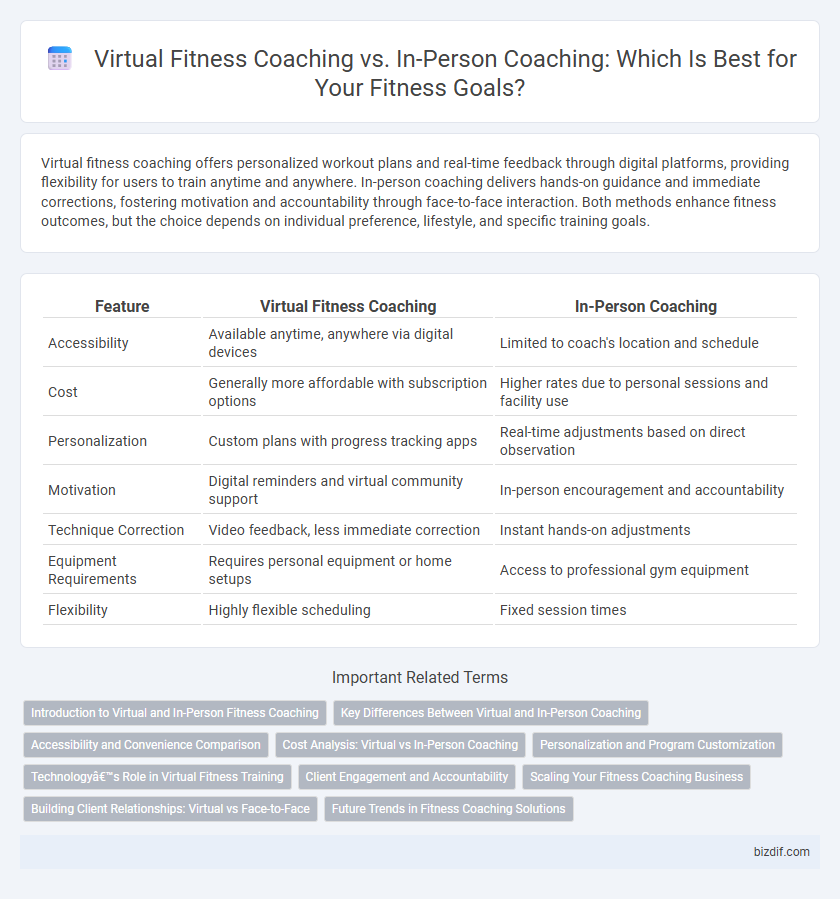 Virtual Fitness Coaching vs. In-Person Coaching: Which Is Best for Your Fitness Goals?

Virtual fitness coaching offers personalized workout plans and real-time feedback through digital platforms, providing flexibility for users to train anytime and anywhere. In-person coaching delivers hands-on guidance and immediate corrections, fostering motivation and accountability through face-to-face interaction. Both methods enhance fitness outcomes, but the choice depends on individual preference, lifestyle, and specific training goals.

| Feature | Virtual Fitness Coaching | In-Person Coaching |
|---|---|---|
| Accessibility | Available anytime, anywhere via digital devices | Limited to coach's location and schedule |
| Cost | Generally more affordable with subscription options | Higher rates due to personal sessions and facility use |
| Personalization | Custom plans with progress tracking apps | Real-time adjustments based on direct observation |
| Motivation | Digital reminders and virtual community support | In-person encouragement and accountability |
| Technique Correction | Video feedback, less immediate correction | Instant hands-on adjustments |
| Equipment Requirements | Requires personal equipment or home setups | Access to professional gym equipment |
| Flexibility | Highly flexible scheduling | Fixed session times |

Important Related Terms

Introduction to Virtual and In-Person Fitness Coaching
Key Differences Between Virtual and In-Person Coaching
Accessibility and Convenience Comparison
Cost Analysis: Virtual vs In-Person Coaching
Personalization and Program Customization
Technologyâ€™s Role in Virtual Fitness Training
Client Engagement and Accountability
Scaling Your Fitness Coaching Business
Building Client Relationships: Virtual vs Face-to-Face
Future Trends in Fitness Coaching Solutions

bizdif.com