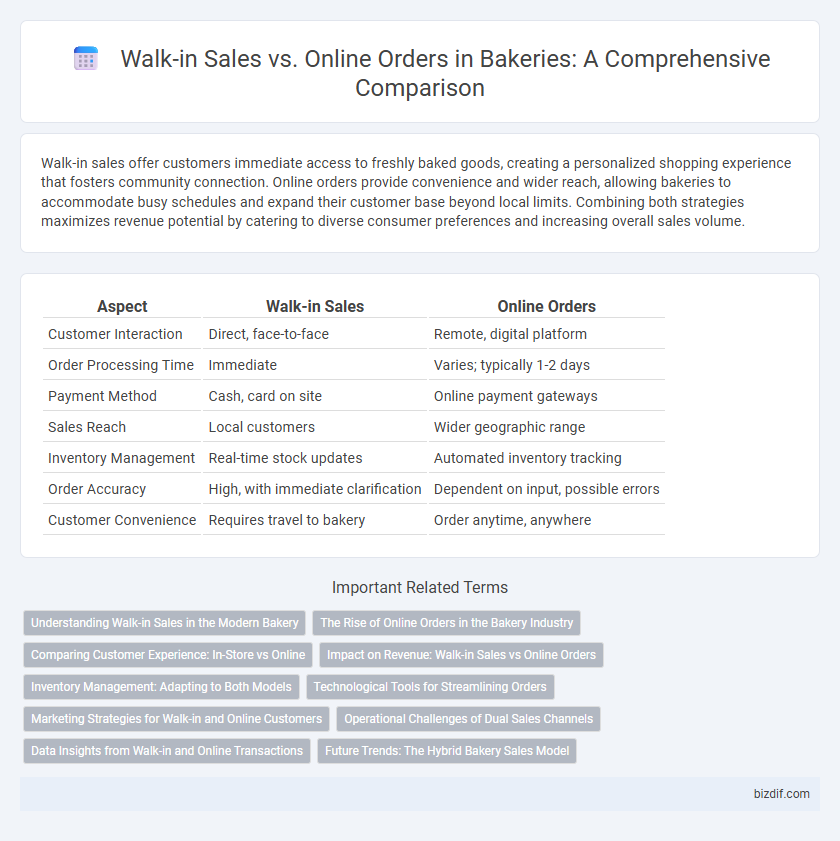 Walk-in Sales vs. Online Orders in Bakeries: A Comprehensive Comparison

Walk-in sales offer customers immediate access to freshly baked goods, creating a personalized shopping experience that fosters community connection. Online orders provide convenience and wider reach, allowing bakeries to accommodate busy schedules and expand their customer base beyond local limits. Combining both strategies maximizes revenue potential by catering to diverse consumer preferences and increasing overall sales volume.

| Aspect | Walk-in Sales | Online Orders |
|---|---|---|
| Customer Interaction | Direct, face-to-face | Remote, digital platform |
| Order Processing Time | Immediate | Varies; typically 1-2 days |
| Payment Method | Cash, card on site | Online payment gateways |
| Sales Reach | Local customers | Wider geographic range |
| Inventory Management | Real-time stock updates | Automated inventory tracking |
| Order Accuracy | High, with immediate clarification | Dependent on input, possible errors |
| Customer Convenience | Requires travel to bakery | Order anytime, anywhere |

Important Related Terms

Understanding Walk-in Sales in the Modern Bakery
The Rise of Online Orders in the Bakery Industry
Comparing Customer Experience: In-Store vs Online
Impact on Revenue: Walk-in Sales vs Online Orders
Inventory Management: Adapting to Both Models
Technological Tools for Streamlining Orders
Marketing Strategies for Walk-in and Online Customers
Operational Challenges of Dual Sales Channels
Data Insights from Walk-in and Online Transactions
Future Trends: The Hybrid Bakery Sales Model

bizdif.com