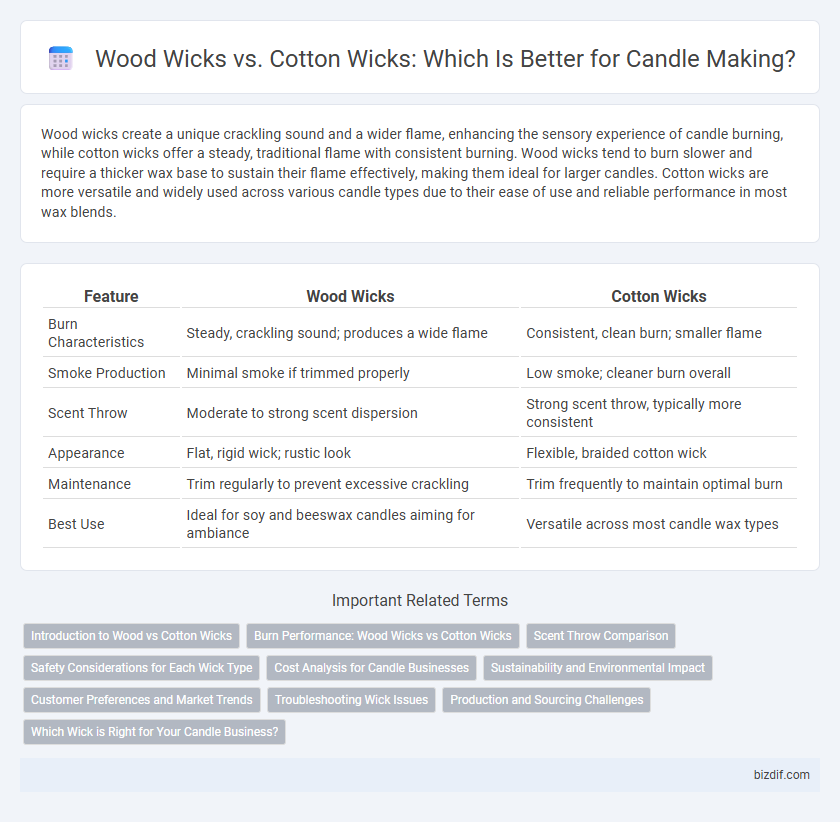 Wood Wicks vs. Cotton Wicks: Which Is Better for Candle Making?

Wood wicks create a unique crackling sound and a wider flame, enhancing the sensory experience of candle burning, while cotton wicks offer a steady, traditional flame with consistent burning. Wood wicks tend to burn slower and require a thicker wax base to sustain their flame effectively, making them ideal for larger candles. Cotton wicks are more versatile and widely used across various candle types due to their ease of use and reliable performance in most wax blends.

| Feature | Wood Wicks | Cotton Wicks |
|---|---|---|
| Burn Characteristics | Steady, crackling sound; produces a wide flame | Consistent, clean burn; smaller flame |
| Smoke Production | Minimal smoke if trimmed properly | Low smoke; cleaner burn overall |
| Scent Throw | Moderate to strong scent dispersion | Strong scent throw, typically more consistent |
| Appearance | Flat, rigid wick; rustic look | Flexible, braided cotton wick |
| Maintenance | Trim regularly to prevent excessive crackling | Trim frequently to maintain optimal burn |
| Best Use | Ideal for soy and beeswax candles aiming for ambiance | Versatile across most candle wax types |

Important Related Terms

Introduction to Wood vs Cotton Wicks
Burn Performance: Wood Wicks vs Cotton Wicks
Scent Throw Comparison
Safety Considerations for Each Wick Type
Cost Analysis for Candle Businesses
Sustainability and Environmental Impact
Customer Preferences and Market Trends
Troubleshooting Wick Issues
Production and Sourcing Challenges
Which Wick is Right for Your Candle Business?

bizdif.com