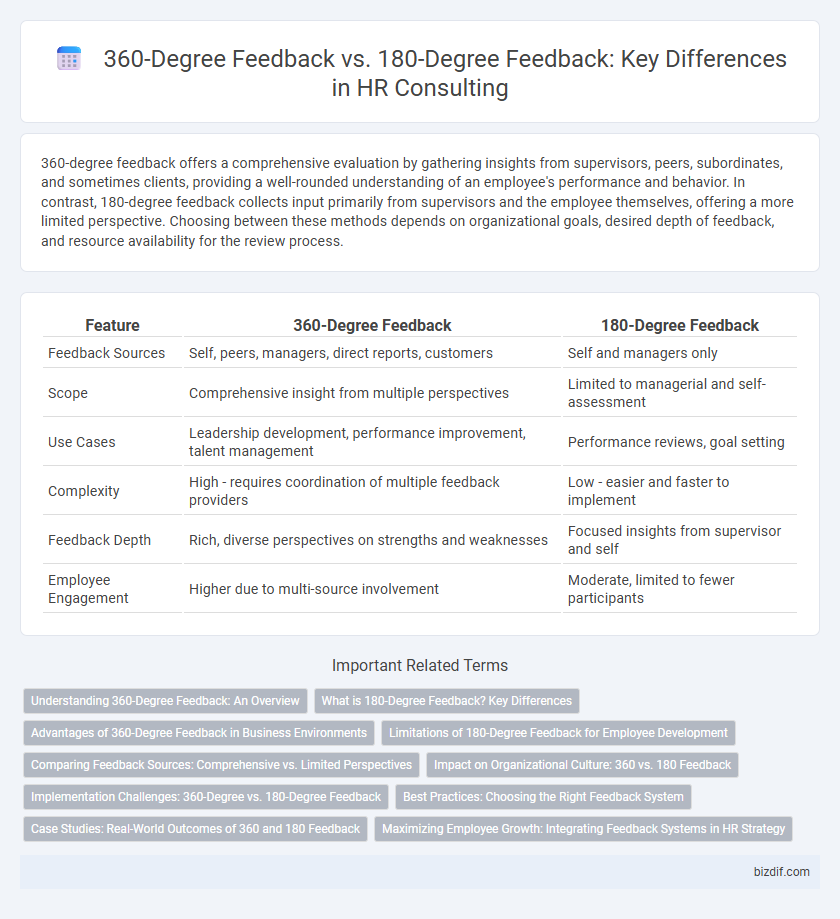 360-Degree Feedback vs. 180-Degree Feedback: Key Differences in HR Consulting

360-degree feedback offers a comprehensive evaluation by gathering insights from supervisors, peers, subordinates, and sometimes clients, providing a well-rounded understanding of an employee's performance and behavior. In contrast, 180-degree feedback collects input primarily from supervisors and the employee themselves, offering a more limited perspective. Choosing between these methods depends on organizational goals, desired depth of feedback, and resource availability for the review process.

| Feature | 360-Degree Feedback | 180-Degree Feedback |
|---|---|---|
| Feedback Sources | Self, peers, managers, direct reports, customers | Self and managers only |
| Scope | Comprehensive insight from multiple perspectives | Limited to managerial and self-assessment |
| Use Cases | Leadership development, performance improvement, talent management | Performance reviews, goal setting |
| Complexity | High - requires coordination of multiple feedback providers | Low - easier and faster to implement |
| Feedback Depth | Rich, diverse perspectives on strengths and weaknesses | Focused insights from supervisor and self |
| Employee Engagement | Higher due to multi-source involvement | Moderate, limited to fewer participants |

Important Related Terms

Understanding 360-Degree Feedback: An Overview
What is 180-Degree Feedback? Key Differences
Advantages of 360-Degree Feedback in Business Environments
Limitations of 180-Degree Feedback for Employee Development
Comparing Feedback Sources: Comprehensive vs. Limited Perspectives
Impact on Organizational Culture: 360 vs. 180 Feedback
Implementation Challenges: 360-Degree vs. 180-Degree Feedback
Best Practices: Choosing the Right Feedback System
Case Studies: Real-World Outcomes of 360 and 180 Feedback
Maximizing Employee Growth: Integrating Feedback Systems in HR Strategy

bizdif.com