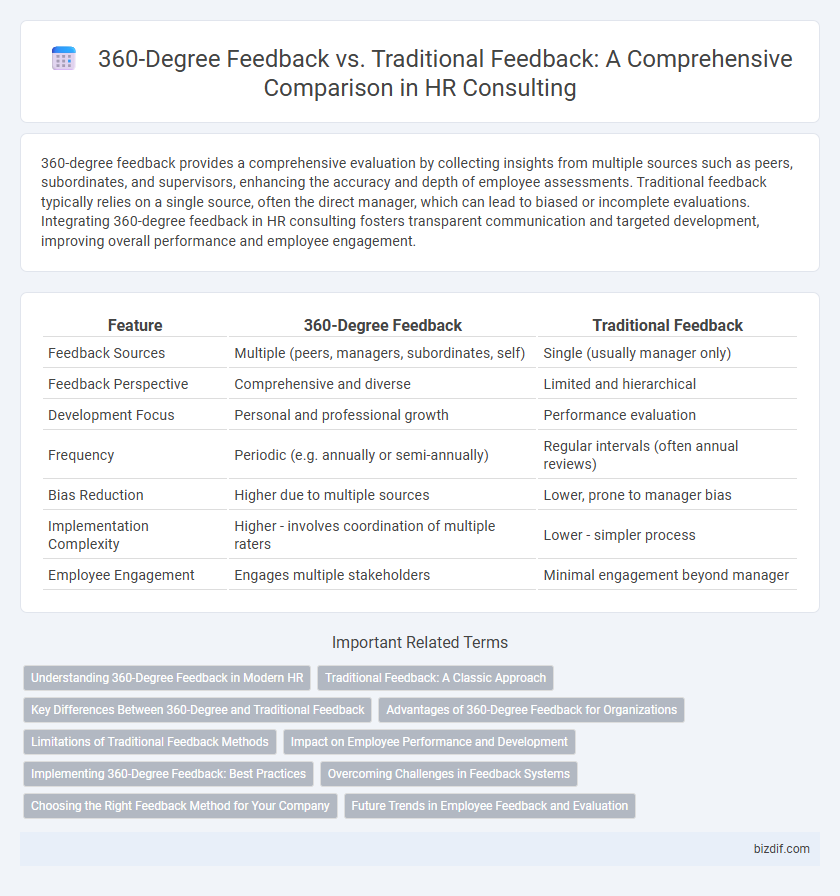 360-Degree Feedback vs. Traditional Feedback: A Comprehensive Comparison in HR Consulting

360-degree feedback provides a comprehensive evaluation by collecting insights from multiple sources such as peers, subordinates, and supervisors, enhancing the accuracy and depth of employee assessments. Traditional feedback typically relies on a single source, often the direct manager, which can lead to biased or incomplete evaluations. Integrating 360-degree feedback in HR consulting fosters transparent communication and targeted development, improving overall performance and employee engagement.

| Feature | 360-Degree Feedback | Traditional Feedback |
|---|---|---|
| Feedback Sources | Multiple (peers, managers, subordinates, self) | Single (usually manager only) |
| Feedback Perspective | Comprehensive and diverse | Limited and hierarchical |
| Development Focus | Personal and professional growth | Performance evaluation |
| Frequency | Periodic (e.g. annually or semi-annually) | Regular intervals (often annual reviews) |
| Bias Reduction | Higher due to multiple sources | Lower, prone to manager bias |
| Implementation Complexity | Higher - involves coordination of multiple raters | Lower - simpler process |
| Employee Engagement | Engages multiple stakeholders | Minimal engagement beyond manager |

Important Related Terms

Understanding 360-Degree Feedback in Modern HR
Traditional Feedback: A Classic Approach
Key Differences Between 360-Degree and Traditional Feedback
Advantages of 360-Degree Feedback for Organizations
Limitations of Traditional Feedback Methods
Impact on Employee Performance and Development
Implementing 360-Degree Feedback: Best Practices
Overcoming Challenges in Feedback Systems
Choosing the Right Feedback Method for Your Company
Future Trends in Employee Feedback and Evaluation

bizdif.com