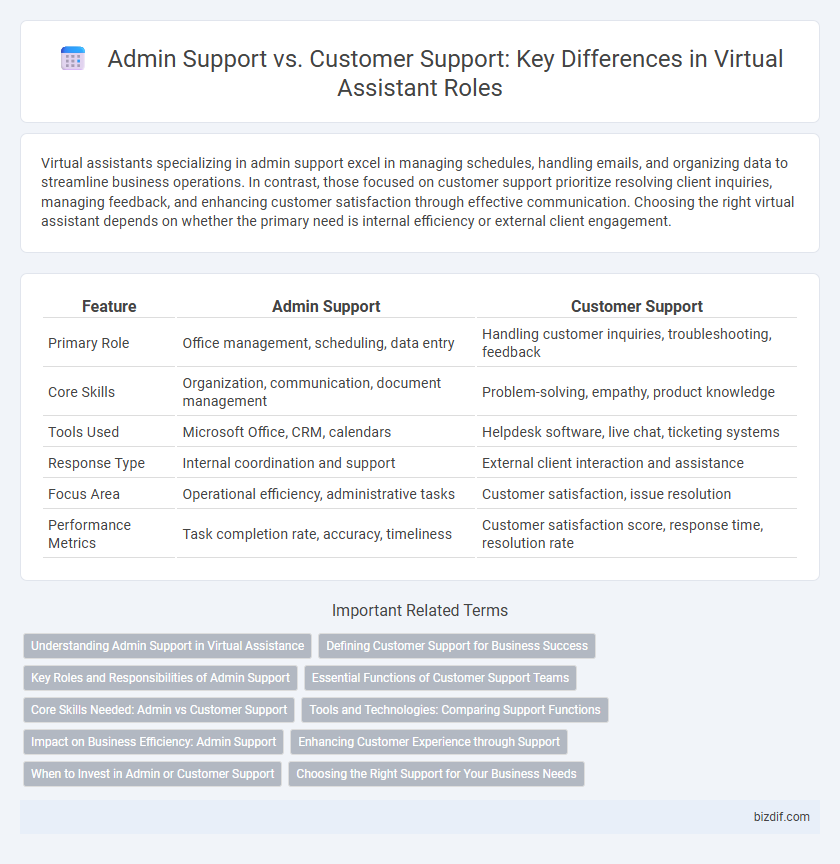 Admin Support vs. Customer Support: Key Differences in Virtual Assistant Roles

Virtual assistants specializing in admin support excel in managing schedules, handling emails, and organizing data to streamline business operations. In contrast, those focused on customer support prioritize resolving client inquiries, managing feedback, and enhancing customer satisfaction through effective communication. Choosing the right virtual assistant depends on whether the primary need is internal efficiency or external client engagement.

| Feature | Admin Support | Customer Support |
|---|---|---|
| Primary Role | Office management, scheduling, data entry | Handling customer inquiries, troubleshooting, feedback |
| Core Skills | Organization, communication, document management | Problem-solving, empathy, product knowledge |
| Tools Used | Microsoft Office, CRM, calendars | Helpdesk software, live chat, ticketing systems |
| Response Type | Internal coordination and support | External client interaction and assistance |
| Focus Area | Operational efficiency, administrative tasks | Customer satisfaction, issue resolution |
| Performance Metrics | Task completion rate, accuracy, timeliness | Customer satisfaction score, response time, resolution rate |

Important Related Terms

Understanding Admin Support in Virtual Assistance
Defining Customer Support for Business Success
Key Roles and Responsibilities of Admin Support
Essential Functions of Customer Support Teams
Core Skills Needed: Admin vs Customer Support
Tools and Technologies: Comparing Support Functions
Impact on Business Efficiency: Admin Support
Enhancing Customer Experience through Support
When to Invest in Admin or Customer Support
Choosing the Right Support for Your Business Needs

bizdif.com