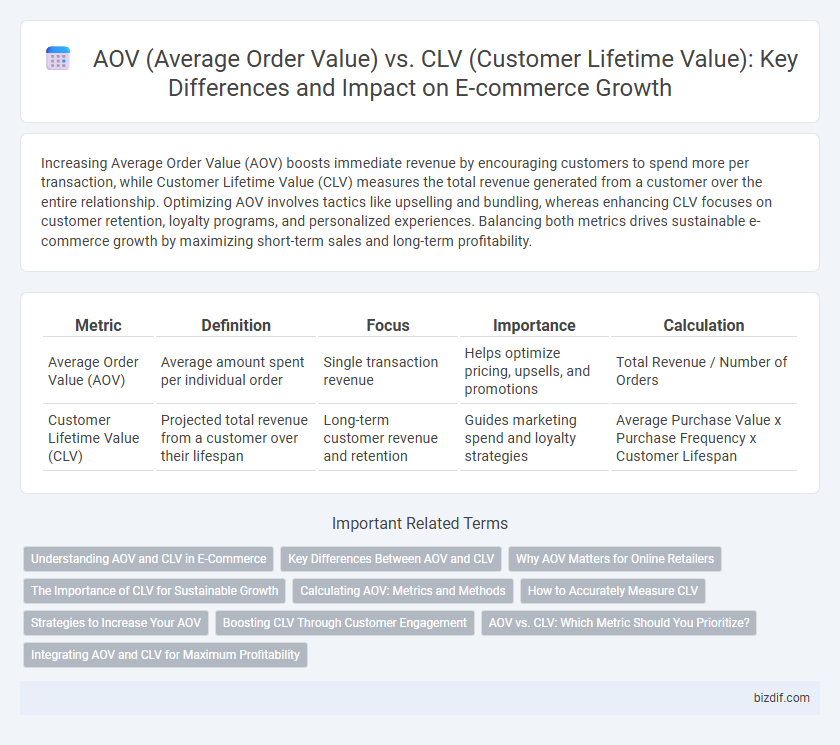 AOV (Average Order Value) vs. CLV (Customer Lifetime Value): Key Differences and Impact on E-commerce Growth

Increasing Average Order Value (AOV) boosts immediate revenue by encouraging customers to spend more per transaction, while Customer Lifetime Value (CLV) measures the total revenue generated from a customer over the entire relationship. Optimizing AOV involves tactics like upselling and bundling, whereas enhancing CLV focuses on customer retention, loyalty programs, and personalized experiences. Balancing both metrics drives sustainable e-commerce growth by maximizing short-term sales and long-term profitability.

| Metric | Definition | Focus | Importance | Calculation |
|---|---|---|---|---|
| Average Order Value (AOV) | Average amount spent per individual order | Single transaction revenue | Helps optimize pricing, upsells, and promotions | Total Revenue / Number of Orders |
| Customer Lifetime Value (CLV) | Projected total revenue from a customer over their lifespan | Long-term customer revenue and retention | Guides marketing spend and loyalty strategies | Average Purchase Value x Purchase Frequency x Customer Lifespan |

Important Related Terms

Understanding AOV and CLV in E-Commerce
Key Differences Between AOV and CLV
Why AOV Matters for Online Retailers
The Importance of CLV for Sustainable Growth
Calculating AOV: Metrics and Methods
How to Accurately Measure CLV
Strategies to Increase Your AOV
Boosting CLV Through Customer Engagement
AOV vs. CLV: Which Metric Should You Prioritize?
Integrating AOV and CLV for Maximum Profitability

bizdif.com