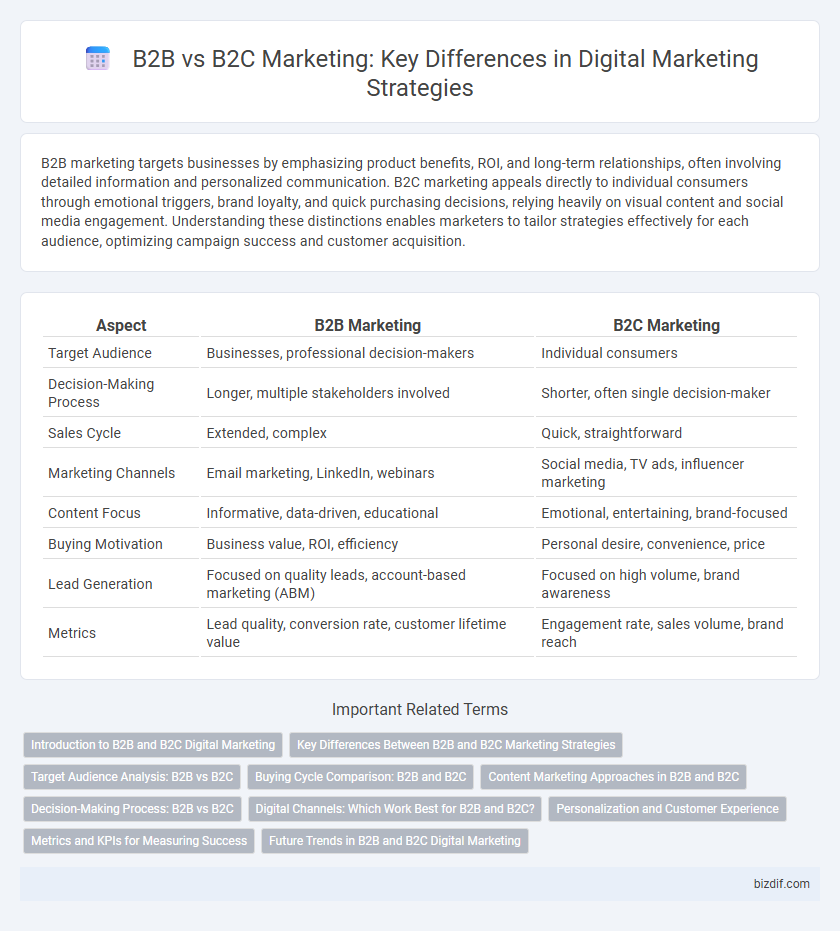 B2B vs B2C Marketing: Key Differences in Digital Marketing Strategies

B2B marketing targets businesses by emphasizing product benefits, ROI, and long-term relationships, often involving detailed information and personalized communication. B2C marketing appeals directly to individual consumers through emotional triggers, brand loyalty, and quick purchasing decisions, relying heavily on visual content and social media engagement. Understanding these distinctions enables marketers to tailor strategies effectively for each audience, optimizing campaign success and customer acquisition.

| Aspect | B2B Marketing | B2C Marketing |
|---|---|---|
| Target Audience | Businesses, professional decision-makers | Individual consumers |
| Decision-Making Process | Longer, multiple stakeholders involved | Shorter, often single decision-maker |
| Sales Cycle | Extended, complex | Quick, straightforward |
| Marketing Channels | Email marketing, LinkedIn, webinars | Social media, TV ads, influencer marketing |
| Content Focus | Informative, data-driven, educational | Emotional, entertaining, brand-focused |
| Buying Motivation | Business value, ROI, efficiency | Personal desire, convenience, price |
| Lead Generation | Focused on quality leads, account-based marketing (ABM) | Focused on high volume, brand awareness |
| Metrics | Lead quality, conversion rate, customer lifetime value | Engagement rate, sales volume, brand reach |

Important Related Terms

Introduction to B2B and B2C Digital Marketing
Key Differences Between B2B and B2C Marketing Strategies
Target Audience Analysis: B2B vs B2C
Buying Cycle Comparison: B2B and B2C
Content Marketing Approaches in B2B and B2C
Decision-Making Process: B2B vs B2C
Digital Channels: Which Work Best for B2B and B2C?
Personalization and Customer Experience
Metrics and KPIs for Measuring Success
Future Trends in B2B and B2C Digital Marketing

bizdif.com