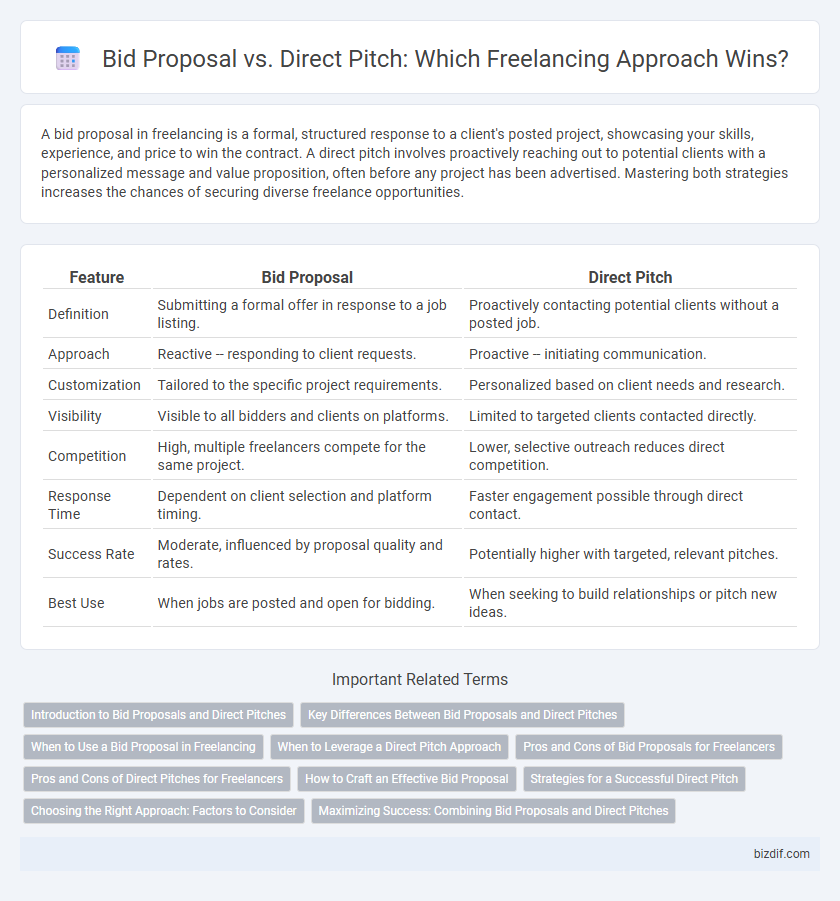 Bid Proposal vs. Direct Pitch: Which Freelancing Approach Wins?

A bid proposal in freelancing is a formal, structured response to a client's posted project, showcasing your skills, experience, and price to win the contract. A direct pitch involves proactively reaching out to potential clients with a personalized message and value proposition, often before any project has been advertised. Mastering both strategies increases the chances of securing diverse freelance opportunities.

| Feature | Bid Proposal | Direct Pitch |
|---|---|---|
| Definition | Submitting a formal offer in response to a job listing. | Proactively contacting potential clients without a posted job. |
| Approach | Reactive -- responding to client requests. | Proactive -- initiating communication. |
| Customization | Tailored to the specific project requirements. | Personalized based on client needs and research. |
| Visibility | Visible to all bidders and clients on platforms. | Limited to targeted clients contacted directly. |
| Competition | High, multiple freelancers compete for the same project. | Lower, selective outreach reduces direct competition. |
| Response Time | Dependent on client selection and platform timing. | Faster engagement possible through direct contact. |
| Success Rate | Moderate, influenced by proposal quality and rates. | Potentially higher with targeted, relevant pitches. |
| Best Use | When jobs are posted and open for bidding. | When seeking to build relationships or pitch new ideas. |

Important Related Terms

Introduction to Bid Proposals and Direct Pitches
Key Differences Between Bid Proposals and Direct Pitches
When to Use a Bid Proposal in Freelancing
When to Leverage a Direct Pitch Approach
Pros and Cons of Bid Proposals for Freelancers
Pros and Cons of Direct Pitches for Freelancers
How to Craft an Effective Bid Proposal
Strategies for a Successful Direct Pitch
Choosing the Right Approach: Factors to Consider
Maximizing Success: Combining Bid Proposals and Direct Pitches

bizdif.com