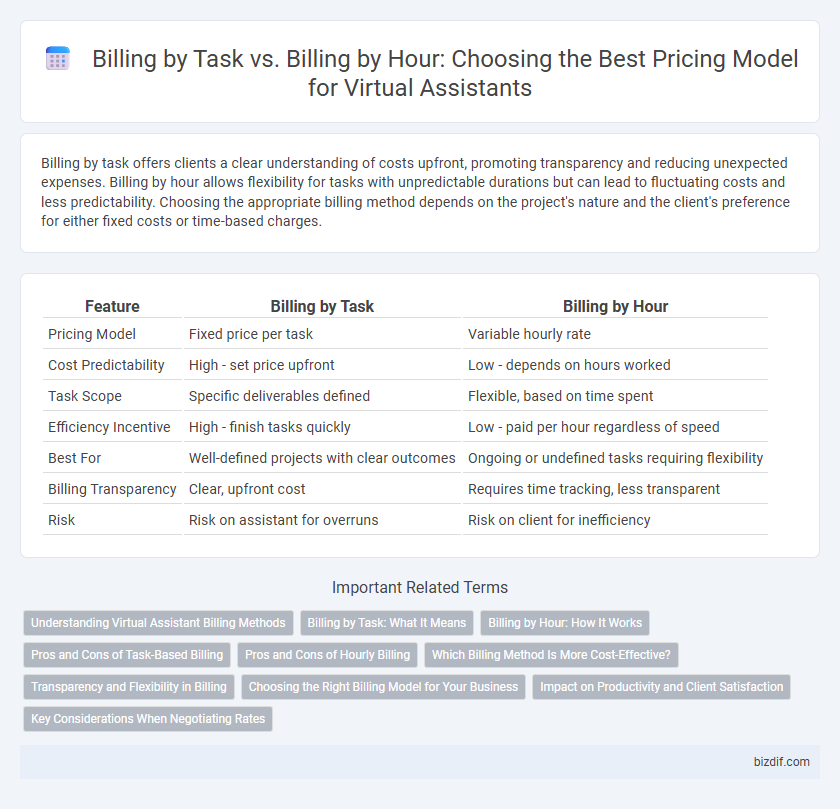 Billing by Task vs. Billing by Hour: Choosing the Best Pricing Model for Virtual Assistants

Billing by task offers clients a clear understanding of costs upfront, promoting transparency and reducing unexpected expenses. Billing by hour allows flexibility for tasks with unpredictable durations but can lead to fluctuating costs and less predictability. Choosing the appropriate billing method depends on the project's nature and the client's preference for either fixed costs or time-based charges.

| Feature | Billing by Task | Billing by Hour |
|---|---|---|
| Pricing Model | Fixed price per task | Variable hourly rate |
| Cost Predictability | High - set price upfront | Low - depends on hours worked |
| Task Scope | Specific deliverables defined | Flexible, based on time spent |
| Efficiency Incentive | High - finish tasks quickly | Low - paid per hour regardless of speed |
| Best For | Well-defined projects with clear outcomes | Ongoing or undefined tasks requiring flexibility |
| Billing Transparency | Clear, upfront cost | Requires time tracking, less transparent |
| Risk | Risk on assistant for overruns | Risk on client for inefficiency |

Important Related Terms

Understanding Virtual Assistant Billing Methods
Billing by Task: What It Means
Billing by Hour: How It Works
Pros and Cons of Task-Based Billing
Pros and Cons of Hourly Billing
Which Billing Method Is More Cost-Effective?
Transparency and Flexibility in Billing
Choosing the Right Billing Model for Your Business
Impact on Productivity and Client Satisfaction
Key Considerations When Negotiating Rates

bizdif.com