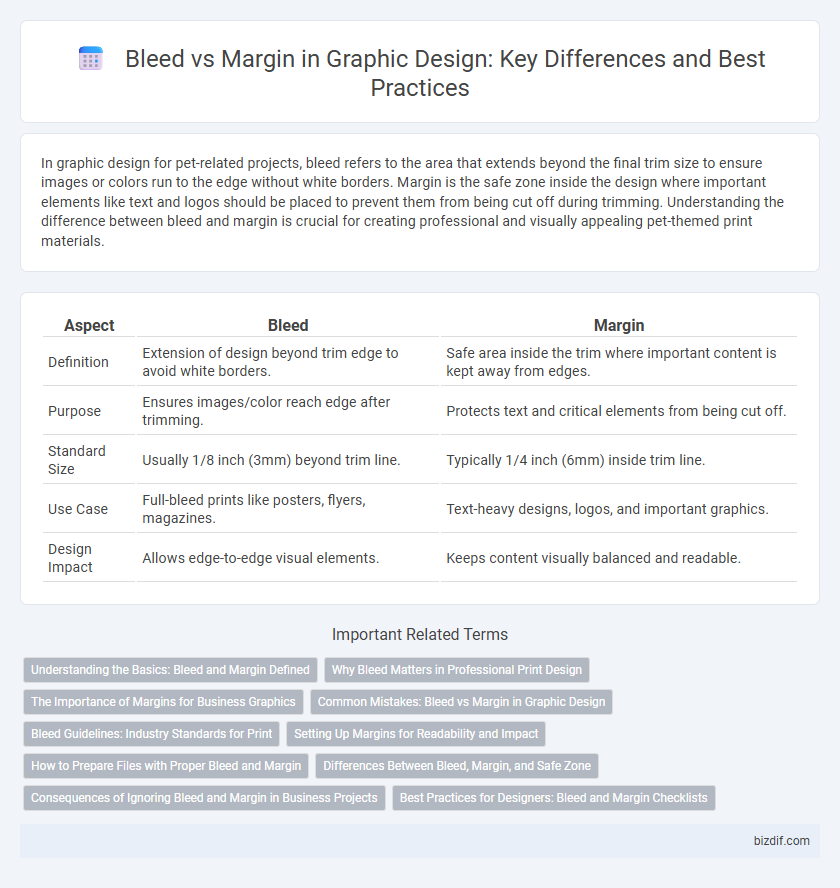 Bleed vs Margin in Graphic Design: Key Differences and Best Practices

In graphic design for pet-related projects, bleed refers to the area that extends beyond the final trim size to ensure images or colors run to the edge without white borders. Margin is the safe zone inside the design where important elements like text and logos should be placed to prevent them from being cut off during trimming. Understanding the difference between bleed and margin is crucial for creating professional and visually appealing pet-themed print materials.

| Aspect | Bleed | Margin |
|---|---|---|
| Definition | Extension of design beyond trim edge to avoid white borders. | Safe area inside the trim where important content is kept away from edges. |
| Purpose | Ensures images/color reach edge after trimming. | Protects text and critical elements from being cut off. |
| Standard Size | Usually 1/8 inch (3mm) beyond trim line. | Typically 1/4 inch (6mm) inside trim line. |
| Use Case | Full-bleed prints like posters, flyers, magazines. | Text-heavy designs, logos, and important graphics. |
| Design Impact | Allows edge-to-edge visual elements. | Keeps content visually balanced and readable. |

Important Related Terms

Understanding the Basics: Bleed and Margin Defined
Why Bleed Matters in Professional Print Design
The Importance of Margins for Business Graphics
Common Mistakes: Bleed vs Margin in Graphic Design
Bleed Guidelines: Industry Standards for Print
Setting Up Margins for Readability and Impact
How to Prepare Files with Proper Bleed and Margin
Differences Between Bleed, Margin, and Safe Zone
Consequences of Ignoring Bleed and Margin in Business Projects
Best Practices for Designers: Bleed and Margin Checklists

bizdif.com