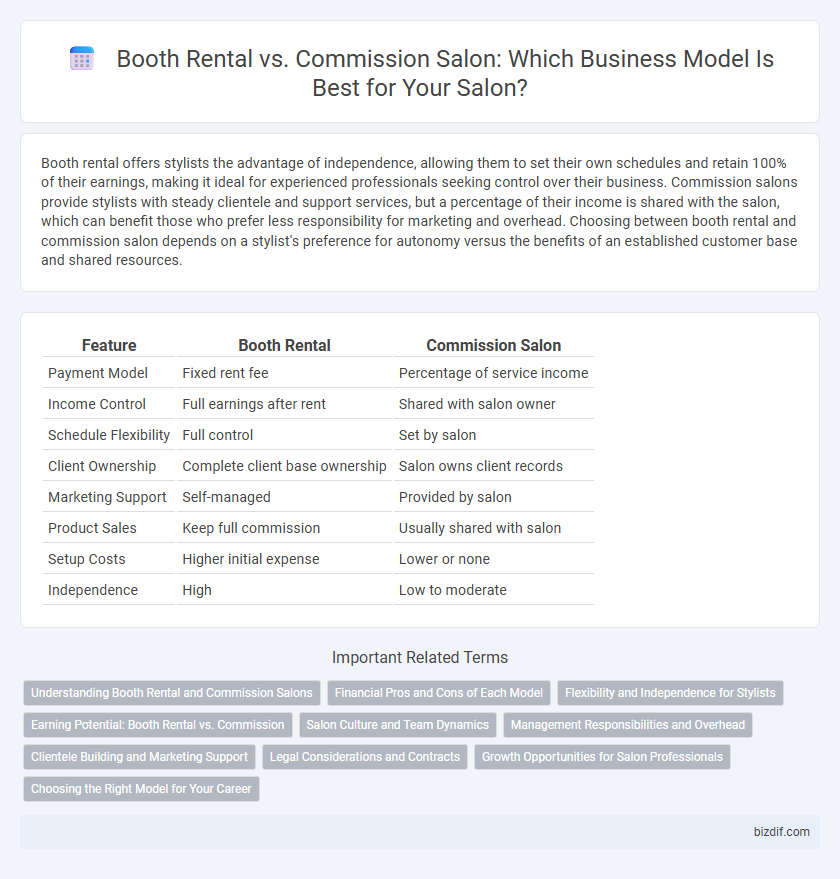 Booth Rental vs. Commission Salon: Which Business Model Is Best for Your Salon?

Booth rental offers stylists the advantage of independence, allowing them to set their own schedules and retain 100% of their earnings, making it ideal for experienced professionals seeking control over their business. Commission salons provide stylists with steady clientele and support services, but a percentage of their income is shared with the salon, which can benefit those who prefer less responsibility for marketing and overhead. Choosing between booth rental and commission salon depends on a stylist's preference for autonomy versus the benefits of an established customer base and shared resources.

| Feature | Booth Rental | Commission Salon |
|---|---|---|
| Payment Model | Fixed rent fee | Percentage of service income |
| Income Control | Full earnings after rent | Shared with salon owner |
| Schedule Flexibility | Full control | Set by salon |
| Client Ownership | Complete client base ownership | Salon owns client records |
| Marketing Support | Self-managed | Provided by salon |
| Product Sales | Keep full commission | Usually shared with salon |
| Setup Costs | Higher initial expense | Lower or none |
| Independence | High | Low to moderate |

Important Related Terms

Understanding Booth Rental and Commission Salons
Financial Pros and Cons of Each Model
Flexibility and Independence for Stylists
Earning Potential: Booth Rental vs. Commission
Salon Culture and Team Dynamics
Management Responsibilities and Overhead
Clientele Building and Marketing Support
Legal Considerations and Contracts
Growth Opportunities for Salon Professionals
Choosing the Right Model for Your Career

bizdif.com