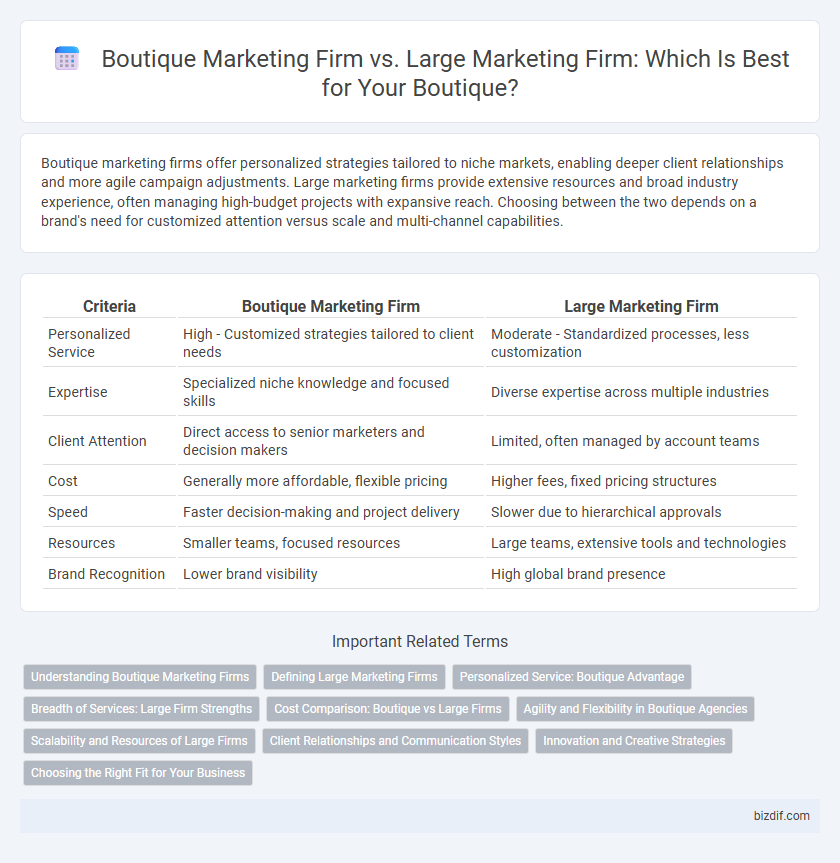 Boutique Marketing Firm vs. Large Marketing Firm: Which Is Best for Your Boutique?

Boutique marketing firms offer personalized strategies tailored to niche markets, enabling deeper client relationships and more agile campaign adjustments. Large marketing firms provide extensive resources and broad industry experience, often managing high-budget projects with expansive reach. Choosing between the two depends on a brand's need for customized attention versus scale and multi-channel capabilities.

| Criteria | Boutique Marketing Firm | Large Marketing Firm |
|---|---|---|
| Personalized Service | High - Customized strategies tailored to client needs | Moderate - Standardized processes, less customization |
| Expertise | Specialized niche knowledge and focused skills | Diverse expertise across multiple industries |
| Client Attention | Direct access to senior marketers and decision makers | Limited, often managed by account teams |
| Cost | Generally more affordable, flexible pricing | Higher fees, fixed pricing structures |
| Speed | Faster decision-making and project delivery | Slower due to hierarchical approvals |
| Resources | Smaller teams, focused resources | Large teams, extensive tools and technologies |
| Brand Recognition | Lower brand visibility | High global brand presence |

Important Related Terms

Understanding Boutique Marketing Firms
Defining Large Marketing Firms
Personalized Service: Boutique Advantage
Breadth of Services: Large Firm Strengths
Cost Comparison: Boutique vs Large Firms
Agility and Flexibility in Boutique Agencies
Scalability and Resources of Large Firms
Client Relationships and Communication Styles
Innovation and Creative Strategies
Choosing the Right Fit for Your Business

bizdif.com