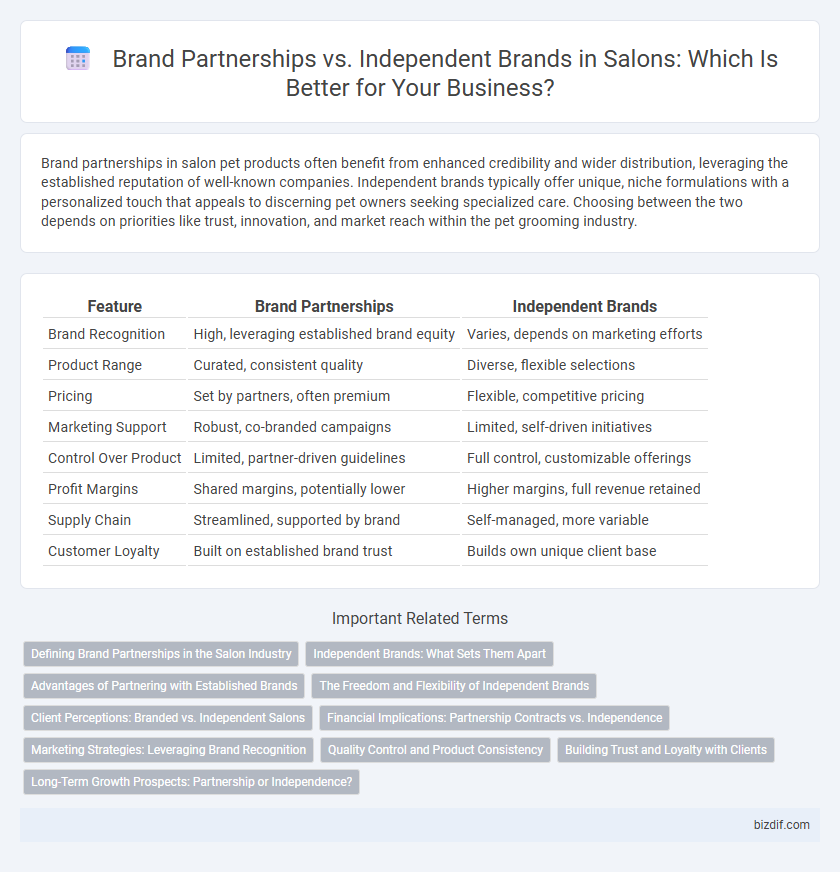 Brand Partnerships vs. Independent Brands in Salons: Which Is Better for Your Business?

Brand partnerships in salon pet products often benefit from enhanced credibility and wider distribution, leveraging the established reputation of well-known companies. Independent brands typically offer unique, niche formulations with a personalized touch that appeals to discerning pet owners seeking specialized care. Choosing between the two depends on priorities like trust, innovation, and market reach within the pet grooming industry.

| Feature | Brand Partnerships | Independent Brands |
|---|---|---|
| Brand Recognition | High, leveraging established brand equity | Varies, depends on marketing efforts |
| Product Range | Curated, consistent quality | Diverse, flexible selections |
| Pricing | Set by partners, often premium | Flexible, competitive pricing |
| Marketing Support | Robust, co-branded campaigns | Limited, self-driven initiatives |
| Control Over Product | Limited, partner-driven guidelines | Full control, customizable offerings |
| Profit Margins | Shared margins, potentially lower | Higher margins, full revenue retained |
| Supply Chain | Streamlined, supported by brand | Self-managed, more variable |
| Customer Loyalty | Built on established brand trust | Builds own unique client base |

Important Related Terms

Defining Brand Partnerships in the Salon Industry
Independent Brands: What Sets Them Apart
Advantages of Partnering with Established Brands
The Freedom and Flexibility of Independent Brands
Client Perceptions: Branded vs. Independent Salons
Financial Implications: Partnership Contracts vs. Independence
Marketing Strategies: Leveraging Brand Recognition
Quality Control and Product Consistency
Building Trust and Loyalty with Clients
Long-Term Growth Prospects: Partnership or Independence?

bizdif.com