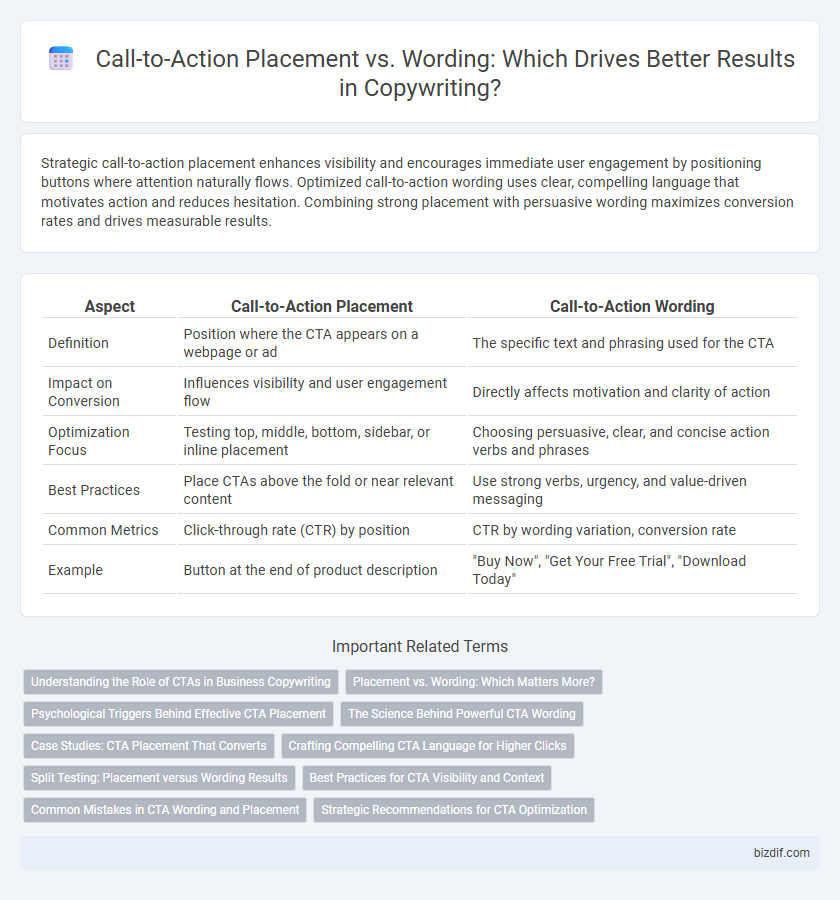 Call-to-Action Placement vs. Wording: Which Drives Better Results in Copywriting?

Strategic call-to-action placement enhances visibility and encourages immediate user engagement by positioning buttons where attention naturally flows. Optimized call-to-action wording uses clear, compelling language that motivates action and reduces hesitation. Combining strong placement with persuasive wording maximizes conversion rates and drives measurable results.

| Aspect | Call-to-Action Placement | Call-to-Action Wording |
|---|---|---|
| Definition | Position where the CTA appears on a webpage or ad | The specific text and phrasing used for the CTA |
| Impact on Conversion | Influences visibility and user engagement flow | Directly affects motivation and clarity of action |
| Optimization Focus | Testing top, middle, bottom, sidebar, or inline placement | Choosing persuasive, clear, and concise action verbs and phrases |
| Best Practices | Place CTAs above the fold or near relevant content | Use strong verbs, urgency, and value-driven messaging |
| Common Metrics | Click-through rate (CTR) by position | CTR by wording variation, conversion rate |
| Example | Button at the end of product description | "Buy Now", "Get Your Free Trial", "Download Today" |

Important Related Terms

Understanding the Role of CTAs in Business Copywriting
Placement vs. Wording: Which Matters More?
Psychological Triggers Behind Effective CTA Placement
The Science Behind Powerful CTA Wording
Case Studies: CTA Placement That Converts
Crafting Compelling CTA Language for Higher Clicks
Split Testing: Placement versus Wording Results
Best Practices for CTA Visibility and Context
Common Mistakes in CTA Wording and Placement
Strategic Recommendations for CTA Optimization

bizdif.com