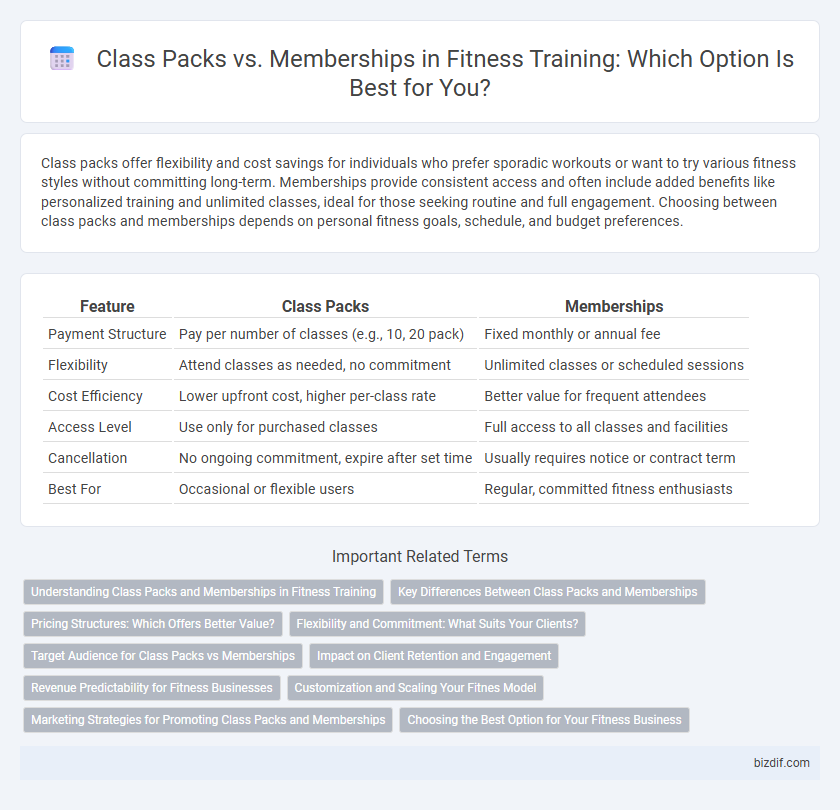 Class Packs vs. Memberships in Fitness Training: Which Option Is Best for You?

Class packs offer flexibility and cost savings for individuals who prefer sporadic workouts or want to try various fitness styles without committing long-term. Memberships provide consistent access and often include added benefits like personalized training and unlimited classes, ideal for those seeking routine and full engagement. Choosing between class packs and memberships depends on personal fitness goals, schedule, and budget preferences.

| Feature | Class Packs | Memberships |
|---|---|---|
| Payment Structure | Pay per number of classes (e.g., 10, 20 pack) | Fixed monthly or annual fee |
| Flexibility | Attend classes as needed, no commitment | Unlimited classes or scheduled sessions |
| Cost Efficiency | Lower upfront cost, higher per-class rate | Better value for frequent attendees |
| Access Level | Use only for purchased classes | Full access to all classes and facilities |
| Cancellation | No ongoing commitment, expire after set time | Usually requires notice or contract term |
| Best For | Occasional or flexible users | Regular, committed fitness enthusiasts |

Important Related Terms

Understanding Class Packs and Memberships in Fitness Training
Key Differences Between Class Packs and Memberships
Pricing Structures: Which Offers Better Value?
Flexibility and Commitment: What Suits Your Clients?
Target Audience for Class Packs vs Memberships
Impact on Client Retention and Engagement
Revenue Predictability for Fitness Businesses
Customization and Scaling Your Fitnes Model
Marketing Strategies for Promoting Class Packs and Memberships
Choosing the Best Option for Your Fitness Business

bizdif.com