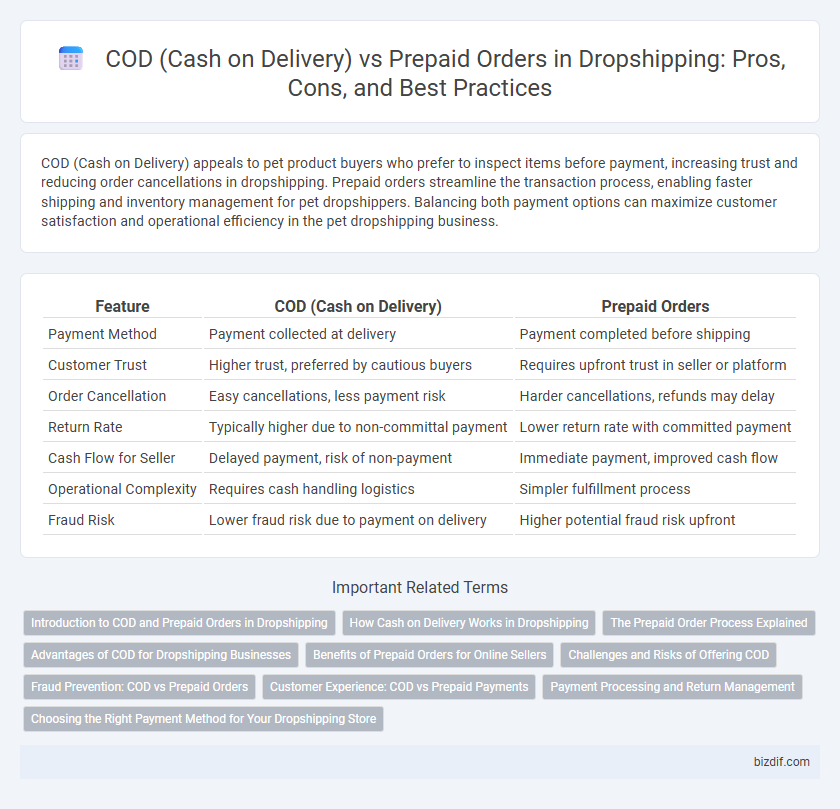 COD (Cash on Delivery) vs Prepaid Orders in Dropshipping: Pros, Cons, and Best Practices

COD (Cash on Delivery) appeals to pet product buyers who prefer to inspect items before payment, increasing trust and reducing order cancellations in dropshipping. Prepaid orders streamline the transaction process, enabling faster shipping and inventory management for pet dropshippers. Balancing both payment options can maximize customer satisfaction and operational efficiency in the pet dropshipping business.

| Feature | COD (Cash on Delivery) | Prepaid Orders |
|---|---|---|
| Payment Method | Payment collected at delivery | Payment completed before shipping |
| Customer Trust | Higher trust, preferred by cautious buyers | Requires upfront trust in seller or platform |
| Order Cancellation | Easy cancellations, less payment risk | Harder cancellations, refunds may delay |
| Return Rate | Typically higher due to non-committal payment | Lower return rate with committed payment |
| Cash Flow for Seller | Delayed payment, risk of non-payment | Immediate payment, improved cash flow |
| Operational Complexity | Requires cash handling logistics | Simpler fulfillment process |
| Fraud Risk | Lower fraud risk due to payment on delivery | Higher potential fraud risk upfront |

Important Related Terms

Introduction to COD and Prepaid Orders in Dropshipping
How Cash on Delivery Works in Dropshipping
The Prepaid Order Process Explained
Advantages of COD for Dropshipping Businesses
Benefits of Prepaid Orders for Online Sellers
Challenges and Risks of Offering COD
Fraud Prevention: COD vs Prepaid Orders
Customer Experience: COD vs Prepaid Payments
Payment Processing and Return Management
Choosing the Right Payment Method for Your Dropshipping Store

bizdif.com