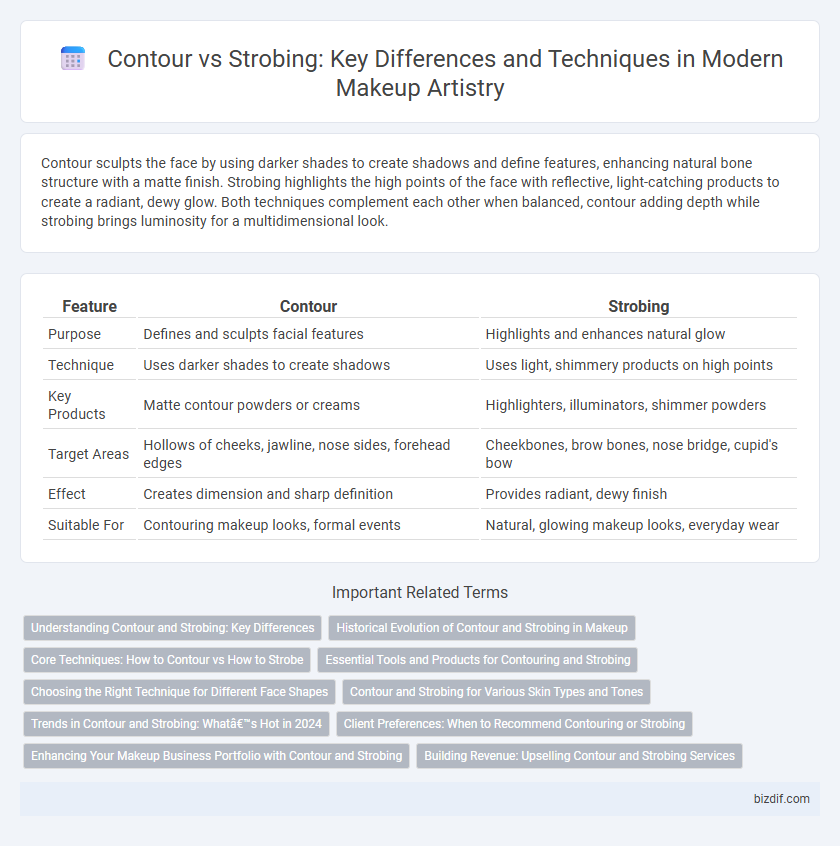 Contour vs Strobing: Key Differences and Techniques in Modern Makeup Artistry

Contour sculpts the face by using darker shades to create shadows and define features, enhancing natural bone structure with a matte finish. Strobing highlights the high points of the face with reflective, light-catching products to create a radiant, dewy glow. Both techniques complement each other when balanced, contour adding depth while strobing brings luminosity for a multidimensional look.

| Feature | Contour | Strobing |
|---|---|---|
| Purpose | Defines and sculpts facial features | Highlights and enhances natural glow |
| Technique | Uses darker shades to create shadows | Uses light, shimmery products on high points |
| Key Products | Matte contour powders or creams | Highlighters, illuminators, shimmer powders |
| Target Areas | Hollows of cheeks, jawline, nose sides, forehead edges | Cheekbones, brow bones, nose bridge, cupid's bow |
| Effect | Creates dimension and sharp definition | Provides radiant, dewy finish |
| Suitable For | Contouring makeup looks, formal events | Natural, glowing makeup looks, everyday wear |

Important Related Terms

Understanding Contour and Strobing: Key Differences

Historical Evolution of Contour and Strobing in Makeup

Core Techniques: How to Contour vs How to Strobe

Essential Tools and Products for Contouring and Strobing

Choosing the Right Technique for Different Face Shapes

Contour and Strobing for Various Skin Types and Tones

Trends in Contour and Strobing: Whatâ€™s Hot in 2024

Client Preferences: When to Recommend Contouring or Strobing

Enhancing Your Makeup Business Portfolio with Contour and Strobing

Building Revenue: Upselling Contour and Strobing Services

bizdif.com