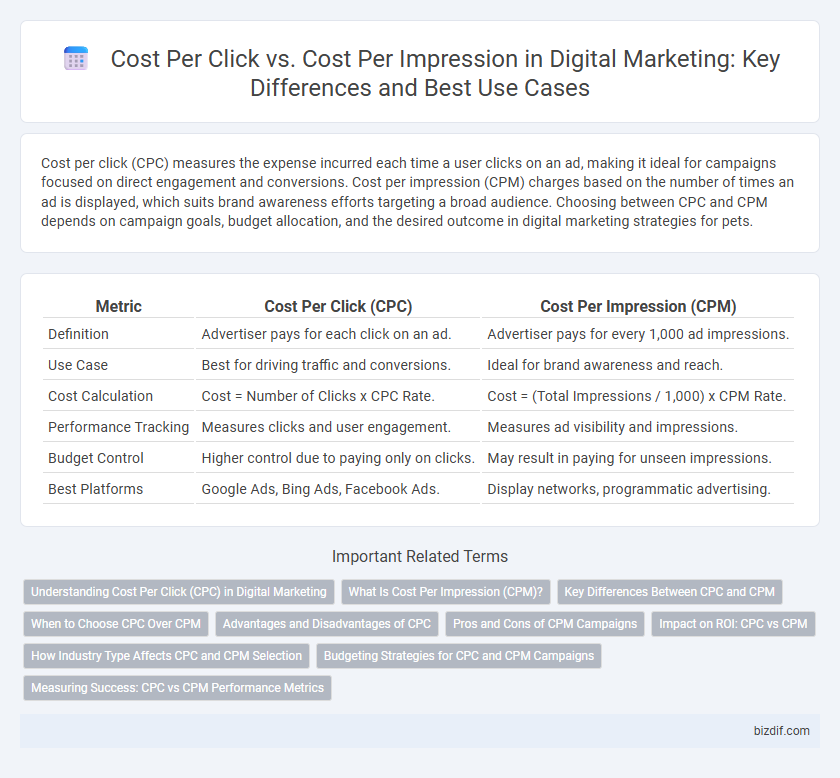 Cost Per Click vs. Cost Per Impression in Digital Marketing: Key Differences and Best Use Cases

Cost per click (CPC) measures the expense incurred each time a user clicks on an ad, making it ideal for campaigns focused on direct engagement and conversions. Cost per impression (CPM) charges based on the number of times an ad is displayed, which suits brand awareness efforts targeting a broad audience. Choosing between CPC and CPM depends on campaign goals, budget allocation, and the desired outcome in digital marketing strategies for pets.

| Metric | Cost Per Click (CPC) | Cost Per Impression (CPM) |
|---|---|---|
| Definition | Advertiser pays for each click on an ad. | Advertiser pays for every 1,000 ad impressions. |
| Use Case | Best for driving traffic and conversions. | Ideal for brand awareness and reach. |
| Cost Calculation | Cost = Number of Clicks x CPC Rate. | Cost = (Total Impressions / 1,000) x CPM Rate. |
| Performance Tracking | Measures clicks and user engagement. | Measures ad visibility and impressions. |
| Budget Control | Higher control due to paying only on clicks. | May result in paying for unseen impressions. |
| Best Platforms | Google Ads, Bing Ads, Facebook Ads. | Display networks, programmatic advertising. |

Important Related Terms

Understanding Cost Per Click (CPC) in Digital Marketing
What Is Cost Per Impression (CPM)?
Key Differences Between CPC and CPM
When to Choose CPC Over CPM
Advantages and Disadvantages of CPC
Pros and Cons of CPM Campaigns
Impact on ROI: CPC vs CPM
How Industry Type Affects CPC and CPM Selection
Budgeting Strategies for CPC and CPM Campaigns
Measuring Success: CPC vs CPM Performance Metrics

bizdif.com