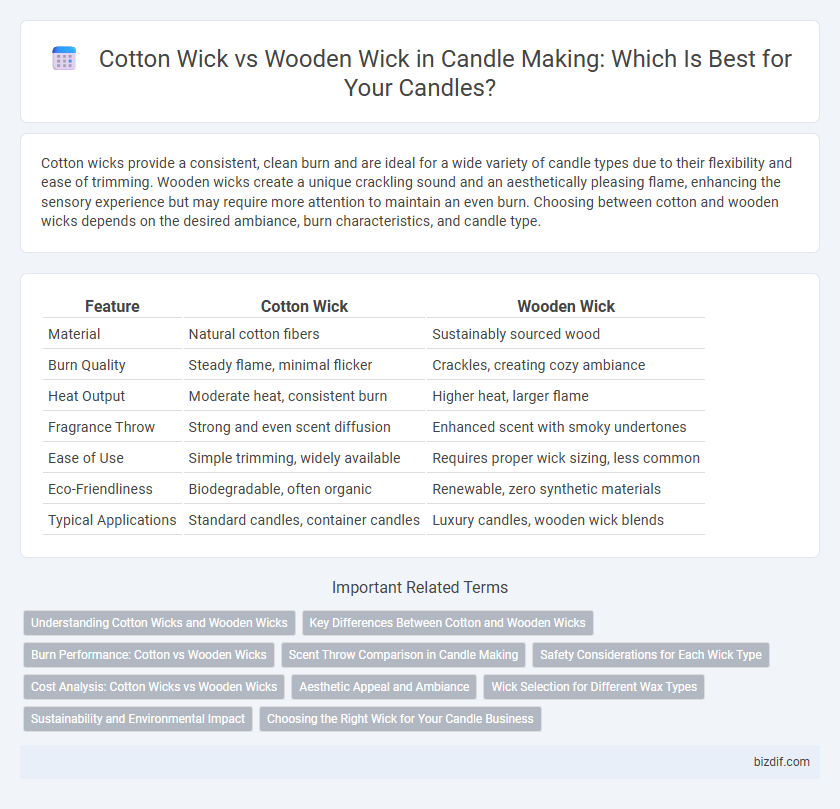 Cotton Wick vs Wooden Wick in Candle Making: Which Is Best for Your Candles?

Cotton wicks provide a consistent, clean burn and are ideal for a wide variety of candle types due to their flexibility and ease of trimming. Wooden wicks create a unique crackling sound and an aesthetically pleasing flame, enhancing the sensory experience but may require more attention to maintain an even burn. Choosing between cotton and wooden wicks depends on the desired ambiance, burn characteristics, and candle type.

| Feature | Cotton Wick | Wooden Wick |
|---|---|---|
| Material | Natural cotton fibers | Sustainably sourced wood |
| Burn Quality | Steady flame, minimal flicker | Crackles, creating cozy ambiance |
| Heat Output | Moderate heat, consistent burn | Higher heat, larger flame |
| Fragrance Throw | Strong and even scent diffusion | Enhanced scent with smoky undertones |
| Ease of Use | Simple trimming, widely available | Requires proper wick sizing, less common |
| Eco-Friendliness | Biodegradable, often organic | Renewable, zero synthetic materials |
| Typical Applications | Standard candles, container candles | Luxury candles, wooden wick blends |

Important Related Terms

Understanding Cotton Wicks and Wooden Wicks
Key Differences Between Cotton and Wooden Wicks
Burn Performance: Cotton vs Wooden Wicks
Scent Throw Comparison in Candle Making
Safety Considerations for Each Wick Type
Cost Analysis: Cotton Wicks vs Wooden Wicks
Aesthetic Appeal and Ambiance
Wick Selection for Different Wax Types
Sustainability and Environmental Impact
Choosing the Right Wick for Your Candle Business

bizdif.com