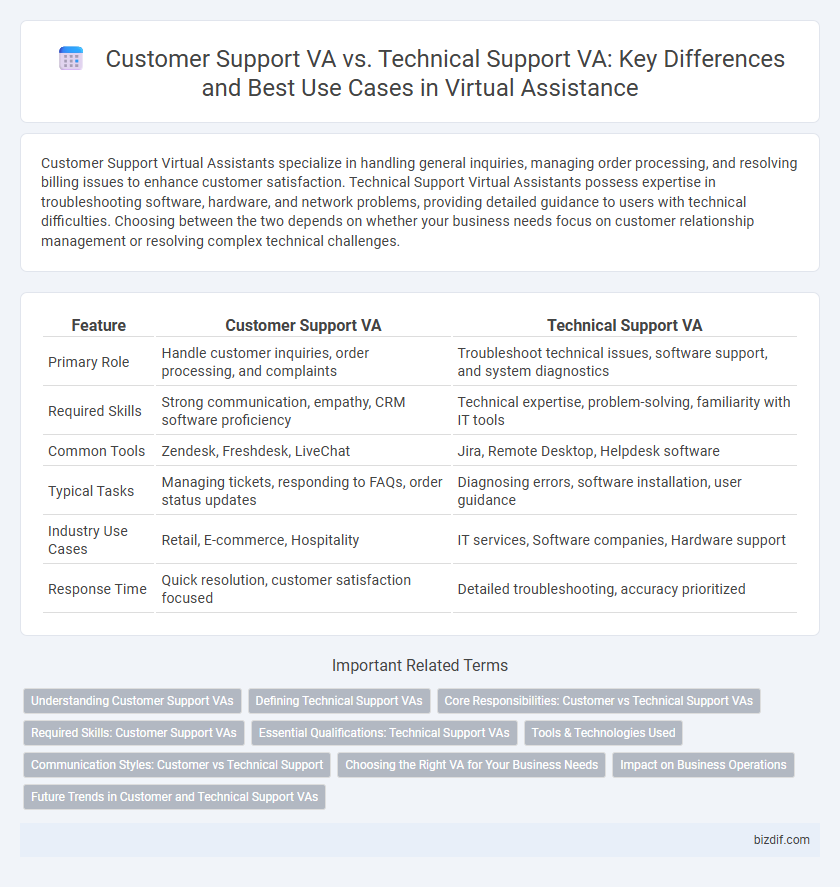 Customer Support VA vs. Technical Support VA: Key Differences and Best Use Cases in Virtual Assistance

Customer Support Virtual Assistants specialize in handling general inquiries, managing order processing, and resolving billing issues to enhance customer satisfaction. Technical Support Virtual Assistants possess expertise in troubleshooting software, hardware, and network problems, providing detailed guidance to users with technical difficulties. Choosing between the two depends on whether your business needs focus on customer relationship management or resolving complex technical challenges.

| Feature | Customer Support VA | Technical Support VA |
|---|---|---|
| Primary Role | Handle customer inquiries, order processing, and complaints | Troubleshoot technical issues, software support, and system diagnostics |
| Required Skills | Strong communication, empathy, CRM software proficiency | Technical expertise, problem-solving, familiarity with IT tools |
| Common Tools | Zendesk, Freshdesk, LiveChat | Jira, Remote Desktop, Helpdesk software |
| Typical Tasks | Managing tickets, responding to FAQs, order status updates | Diagnosing errors, software installation, user guidance |
| Industry Use Cases | Retail, E-commerce, Hospitality | IT services, Software companies, Hardware support |
| Response Time | Quick resolution, customer satisfaction focused | Detailed troubleshooting, accuracy prioritized |

Important Related Terms

Understanding Customer Support VAs
Defining Technical Support VAs
Core Responsibilities: Customer vs Technical Support VAs
Required Skills: Customer Support VAs
Essential Qualifications: Technical Support VAs
Tools & Technologies Used
Communication Styles: Customer vs Technical Support
Choosing the Right VA for Your Business Needs
Impact on Business Operations
Future Trends in Customer and Technical Support VAs

bizdif.com