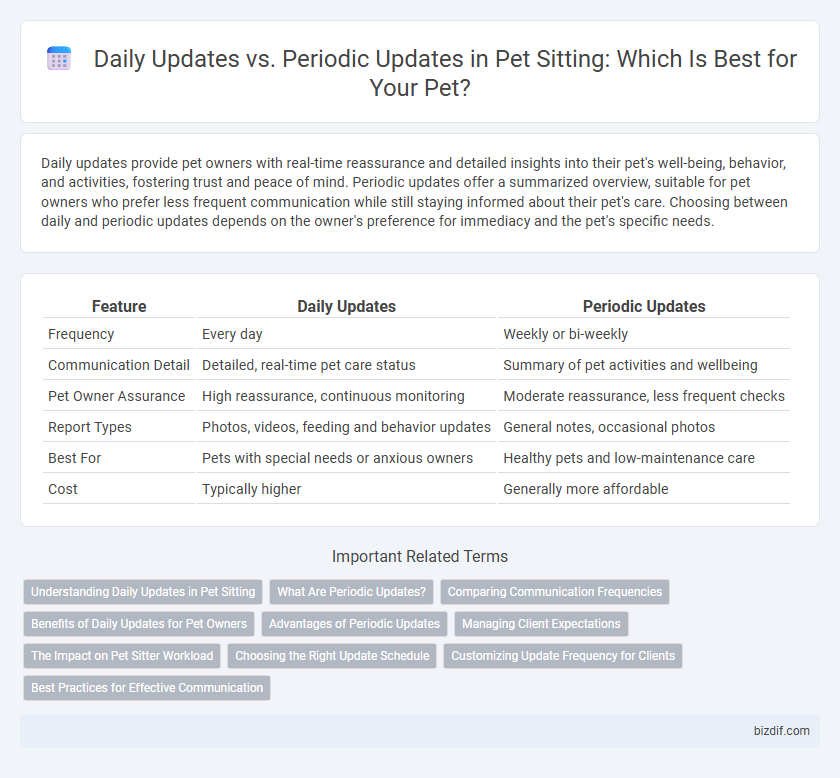 Daily Updates vs. Periodic Updates in Pet Sitting: Which Is Best for Your Pet?

Daily updates provide pet owners with real-time reassurance and detailed insights into their pet's well-being, behavior, and activities, fostering trust and peace of mind. Periodic updates offer a summarized overview, suitable for pet owners who prefer less frequent communication while still staying informed about their pet's care. Choosing between daily and periodic updates depends on the owner's preference for immediacy and the pet's specific needs.

| Feature | Daily Updates | Periodic Updates |
|---|---|---|
| Frequency | Every day | Weekly or bi-weekly |
| Communication Detail | Detailed, real-time pet care status | Summary of pet activities and wellbeing |
| Pet Owner Assurance | High reassurance, continuous monitoring | Moderate reassurance, less frequent checks |
| Report Types | Photos, videos, feeding and behavior updates | General notes, occasional photos |
| Best For | Pets with special needs or anxious owners | Healthy pets and low-maintenance care |
| Cost | Typically higher | Generally more affordable |

Important Related Terms

Understanding Daily Updates in Pet Sitting
What Are Periodic Updates?
Comparing Communication Frequencies
Benefits of Daily Updates for Pet Owners
Advantages of Periodic Updates
Managing Client Expectations
The Impact on Pet Sitter Workload
Choosing the Right Update Schedule
Customizing Update Frequency for Clients
Best Practices for Effective Communication

bizdif.com