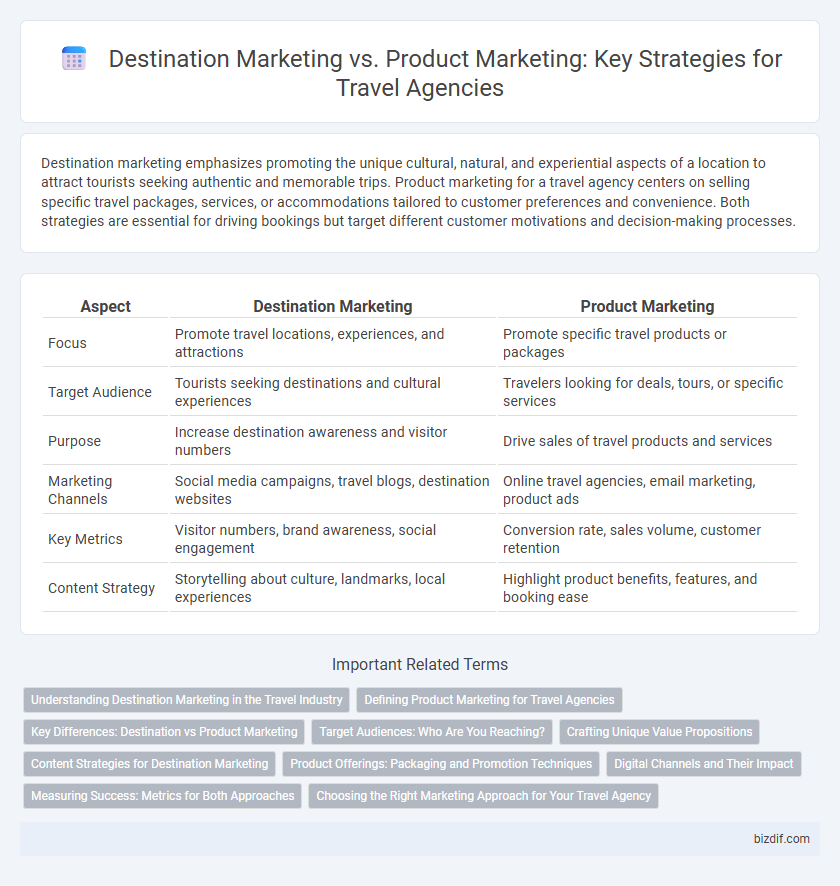 Destination Marketing vs. Product Marketing: Key Strategies for Travel Agencies

Destination marketing emphasizes promoting the unique cultural, natural, and experiential aspects of a location to attract tourists seeking authentic and memorable trips. Product marketing for a travel agency centers on selling specific travel packages, services, or accommodations tailored to customer preferences and convenience. Both strategies are essential for driving bookings but target different customer motivations and decision-making processes.

| Aspect | Destination Marketing | Product Marketing |
|---|---|---|
| Focus | Promote travel locations, experiences, and attractions | Promote specific travel products or packages |
| Target Audience | Tourists seeking destinations and cultural experiences | Travelers looking for deals, tours, or specific services |
| Purpose | Increase destination awareness and visitor numbers | Drive sales of travel products and services |
| Marketing Channels | Social media campaigns, travel blogs, destination websites | Online travel agencies, email marketing, product ads |
| Key Metrics | Visitor numbers, brand awareness, social engagement | Conversion rate, sales volume, customer retention |
| Content Strategy | Storytelling about culture, landmarks, local experiences | Highlight product benefits, features, and booking ease |

Important Related Terms

Understanding Destination Marketing in the Travel Industry
Defining Product Marketing for Travel Agencies
Key Differences: Destination vs Product Marketing
Target Audiences: Who Are You Reaching?
Crafting Unique Value Propositions
Content Strategies for Destination Marketing
Product Offerings: Packaging and Promotion Techniques
Digital Channels and Their Impact
Measuring Success: Metrics for Both Approaches
Choosing the Right Marketing Approach for Your Travel Agency

bizdif.com