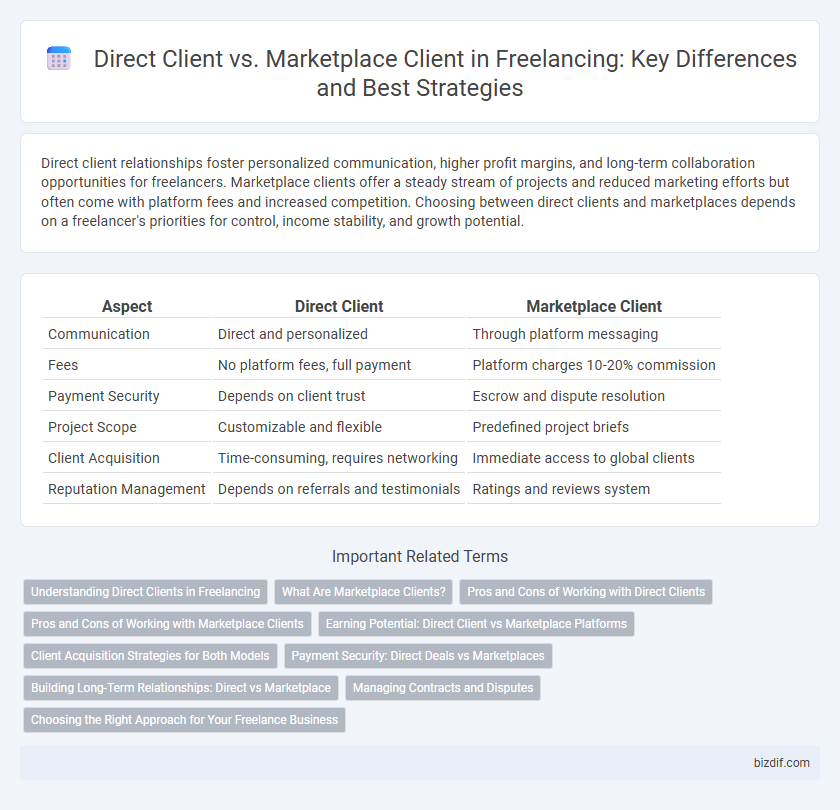 Direct Client vs. Marketplace Client in Freelancing: Key Differences and Best Strategies

Direct client relationships foster personalized communication, higher profit margins, and long-term collaboration opportunities for freelancers. Marketplace clients offer a steady stream of projects and reduced marketing efforts but often come with platform fees and increased competition. Choosing between direct clients and marketplaces depends on a freelancer's priorities for control, income stability, and growth potential.

| Aspect | Direct Client | Marketplace Client |
|---|---|---|
| Communication | Direct and personalized | Through platform messaging |
| Fees | No platform fees, full payment | Platform charges 10-20% commission |
| Payment Security | Depends on client trust | Escrow and dispute resolution |
| Project Scope | Customizable and flexible | Predefined project briefs |
| Client Acquisition | Time-consuming, requires networking | Immediate access to global clients |
| Reputation Management | Depends on referrals and testimonials | Ratings and reviews system |

Important Related Terms

Understanding Direct Clients in Freelancing
What Are Marketplace Clients?
Pros and Cons of Working with Direct Clients
Pros and Cons of Working with Marketplace Clients
Earning Potential: Direct Client vs Marketplace Platforms
Client Acquisition Strategies for Both Models
Payment Security: Direct Deals vs Marketplaces
Building Long-Term Relationships: Direct vs Marketplace
Managing Contracts and Disputes
Choosing the Right Approach for Your Freelance Business

bizdif.com