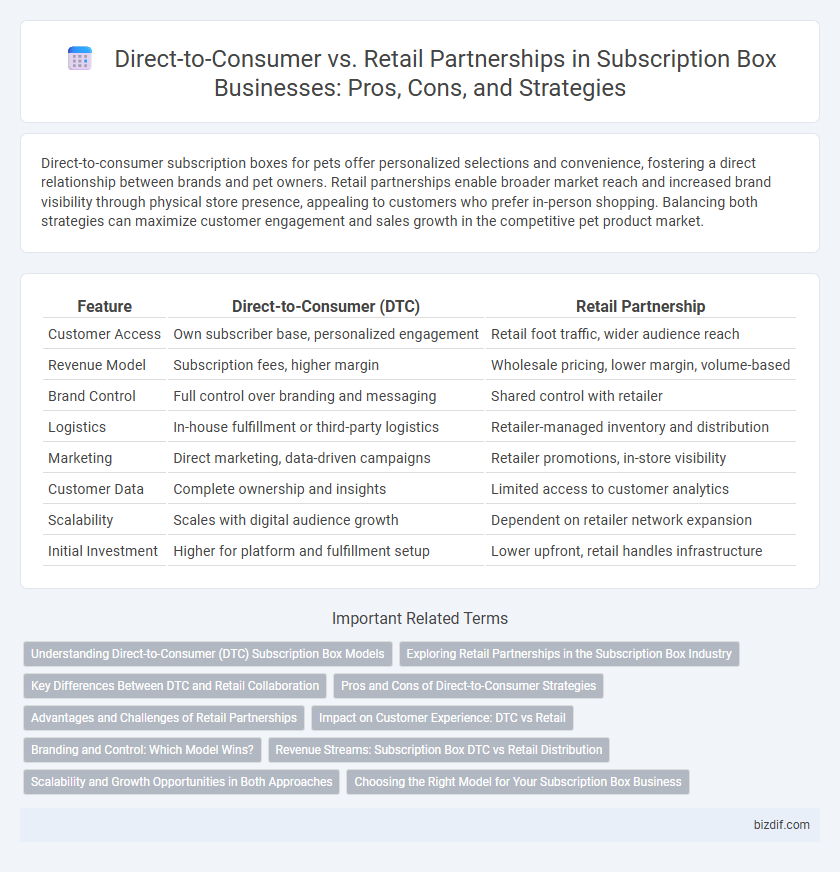 Direct-to-Consumer vs. Retail Partnerships in Subscription Box Businesses: Pros, Cons, and Strategies

Direct-to-consumer subscription boxes for pets offer personalized selections and convenience, fostering a direct relationship between brands and pet owners. Retail partnerships enable broader market reach and increased brand visibility through physical store presence, appealing to customers who prefer in-person shopping. Balancing both strategies can maximize customer engagement and sales growth in the competitive pet product market.

| Feature | Direct-to-Consumer (DTC) | Retail Partnership |
|---|---|---|
| Customer Access | Own subscriber base, personalized engagement | Retail foot traffic, wider audience reach |
| Revenue Model | Subscription fees, higher margin | Wholesale pricing, lower margin, volume-based |
| Brand Control | Full control over branding and messaging | Shared control with retailer |
| Logistics | In-house fulfillment or third-party logistics | Retailer-managed inventory and distribution |
| Marketing | Direct marketing, data-driven campaigns | Retailer promotions, in-store visibility |
| Customer Data | Complete ownership and insights | Limited access to customer analytics |
| Scalability | Scales with digital audience growth | Dependent on retailer network expansion |
| Initial Investment | Higher for platform and fulfillment setup | Lower upfront, retail handles infrastructure |

Important Related Terms

Understanding Direct-to-Consumer (DTC) Subscription Box Models
Exploring Retail Partnerships in the Subscription Box Industry
Key Differences Between DTC and Retail Collaboration
Pros and Cons of Direct-to-Consumer Strategies
Advantages and Challenges of Retail Partnerships
Impact on Customer Experience: DTC vs Retail
Branding and Control: Which Model Wins?
Revenue Streams: Subscription Box DTC vs Retail Distribution
Scalability and Growth Opportunities in Both Approaches
Choosing the Right Model for Your Subscription Box Business

bizdif.com