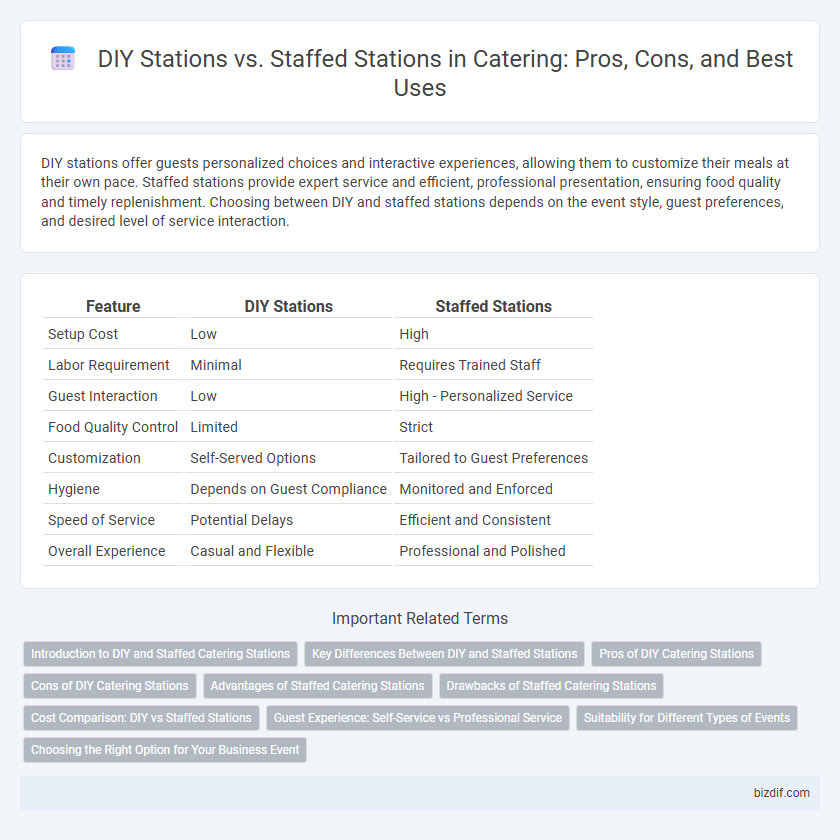 DIY Stations vs. Staffed Stations in Catering: Pros, Cons, and Best Uses

DIY stations offer guests personalized choices and interactive experiences, allowing them to customize their meals at their own pace. Staffed stations provide expert service and efficient, professional presentation, ensuring food quality and timely replenishment. Choosing between DIY and staffed stations depends on the event style, guest preferences, and desired level of service interaction.

| Feature | DIY Stations | Staffed Stations |
|---|---|---|
| Setup Cost | Low | High |
| Labor Requirement | Minimal | Requires Trained Staff |
| Guest Interaction | Low | High - Personalized Service |
| Food Quality Control | Limited | Strict |
| Customization | Self-Served Options | Tailored to Guest Preferences |
| Hygiene | Depends on Guest Compliance | Monitored and Enforced |
| Speed of Service | Potential Delays | Efficient and Consistent |
| Overall Experience | Casual and Flexible | Professional and Polished |

Important Related Terms

Introduction to DIY and Staffed Catering Stations
Key Differences Between DIY and Staffed Stations
Pros of DIY Catering Stations
Cons of DIY Catering Stations
Advantages of Staffed Catering Stations
Drawbacks of Staffed Catering Stations
Cost Comparison: DIY vs Staffed Stations
Guest Experience: Self-Service vs Professional Service
Suitability for Different Types of Events
Choosing the Right Option for Your Business Event

bizdif.com