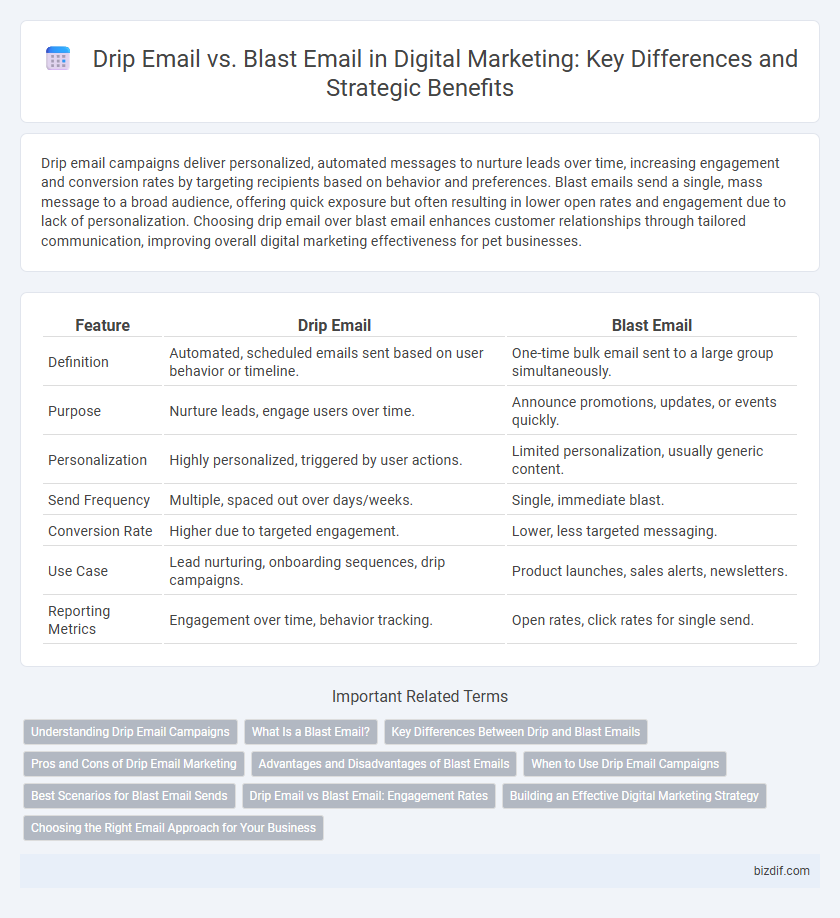 Drip Email vs. Blast Email in Digital Marketing: Key Differences and Strategic Benefits

Drip email campaigns deliver personalized, automated messages to nurture leads over time, increasing engagement and conversion rates by targeting recipients based on behavior and preferences. Blast emails send a single, mass message to a broad audience, offering quick exposure but often resulting in lower open rates and engagement due to lack of personalization. Choosing drip email over blast email enhances customer relationships through tailored communication, improving overall digital marketing effectiveness for pet businesses.

| Feature | Drip Email | Blast Email |
|---|---|---|
| Definition | Automated, scheduled emails sent based on user behavior or timeline. | One-time bulk email sent to a large group simultaneously. |
| Purpose | Nurture leads, engage users over time. | Announce promotions, updates, or events quickly. |
| Personalization | Highly personalized, triggered by user actions. | Limited personalization, usually generic content. |
| Send Frequency | Multiple, spaced out over days/weeks. | Single, immediate blast. |
| Conversion Rate | Higher due to targeted engagement. | Lower, less targeted messaging. |
| Use Case | Lead nurturing, onboarding sequences, drip campaigns. | Product launches, sales alerts, newsletters. |
| Reporting Metrics | Engagement over time, behavior tracking. | Open rates, click rates for single send. |

Important Related Terms

Understanding Drip Email Campaigns
What Is a Blast Email?
Key Differences Between Drip and Blast Emails
Pros and Cons of Drip Email Marketing
Advantages and Disadvantages of Blast Emails
When to Use Drip Email Campaigns
Best Scenarios for Blast Email Sends
Drip Email vs Blast Email: Engagement Rates
Building an Effective Digital Marketing Strategy
Choosing the Right Email Approach for Your Business

bizdif.com