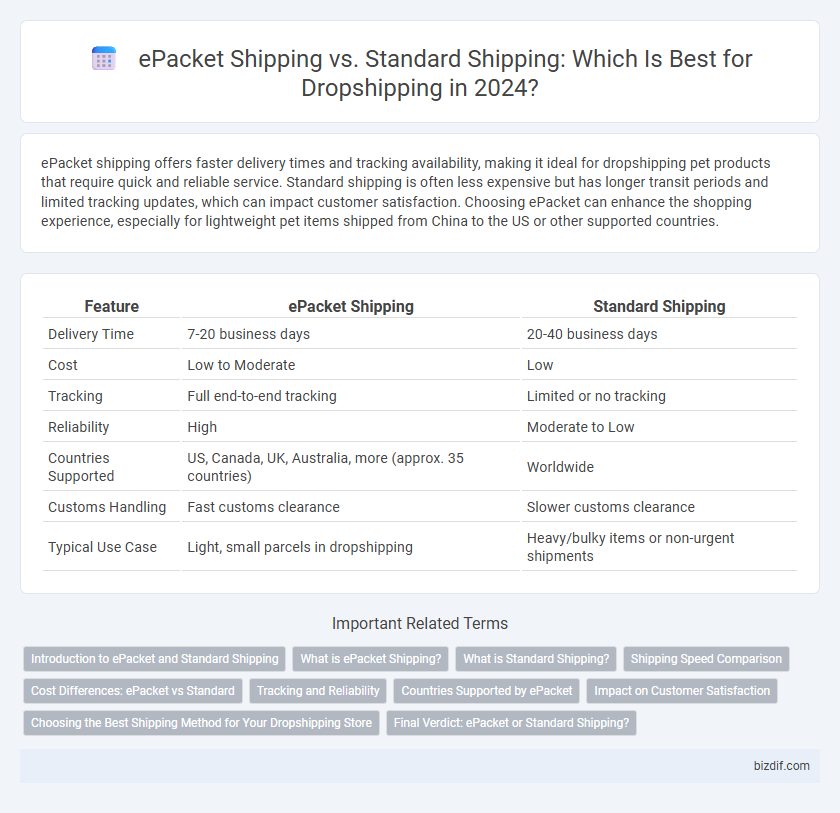 ePacket Shipping vs. Standard Shipping: Which Is Best for Dropshipping in 2024?

ePacket shipping offers faster delivery times and tracking availability, making it ideal for dropshipping pet products that require quick and reliable service. Standard shipping is often less expensive but has longer transit periods and limited tracking updates, which can impact customer satisfaction. Choosing ePacket can enhance the shopping experience, especially for lightweight pet items shipped from China to the US or other supported countries.

| Feature | ePacket Shipping | Standard Shipping |
|---|---|---|
| Delivery Time | 7-20 business days | 20-40 business days |
| Cost | Low to Moderate | Low |
| Tracking | Full end-to-end tracking | Limited or no tracking |
| Reliability | High | Moderate to Low |
| Countries Supported | US, Canada, UK, Australia, more (approx. 35 countries) | Worldwide |
| Customs Handling | Fast customs clearance | Slower customs clearance |
| Typical Use Case | Light, small parcels in dropshipping | Heavy/bulky items or non-urgent shipments |

Important Related Terms

Introduction to ePacket and Standard Shipping
What is ePacket Shipping?
What is Standard Shipping?
Shipping Speed Comparison
Cost Differences: ePacket vs Standard
Tracking and Reliability
Countries Supported by ePacket
Impact on Customer Satisfaction
Choosing the Best Shipping Method for Your Dropshipping Store
Final Verdict: ePacket or Standard Shipping?

bizdif.com