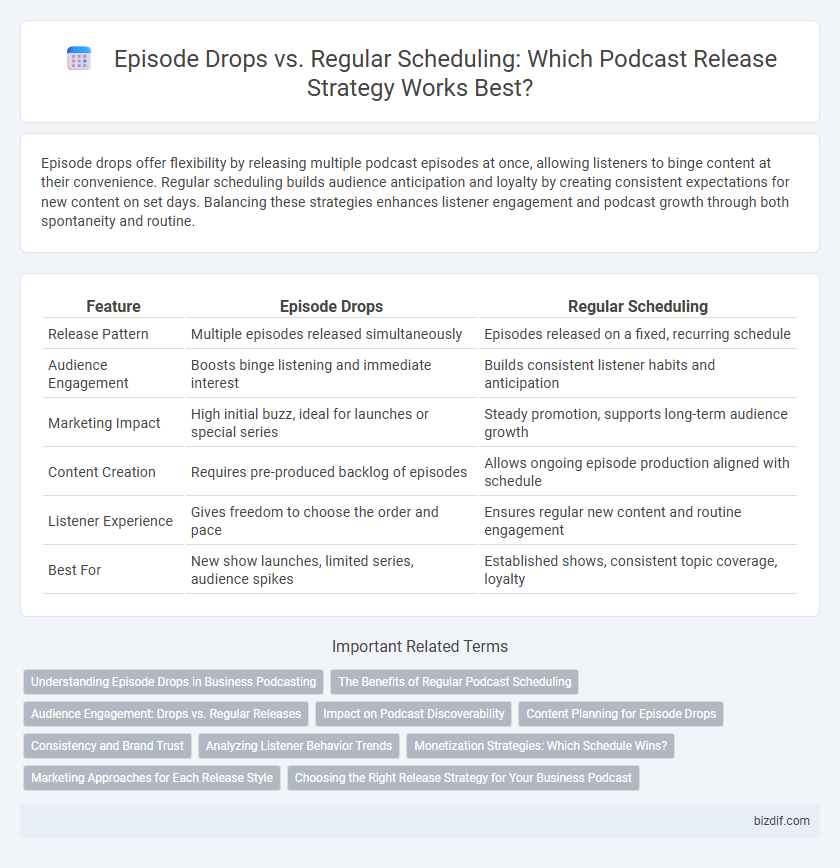 Episode Drops vs. Regular Scheduling: Which Podcast Release Strategy Works Best?

Episode drops offer flexibility by releasing multiple podcast episodes at once, allowing listeners to binge content at their convenience. Regular scheduling builds audience anticipation and loyalty by creating consistent expectations for new content on set days. Balancing these strategies enhances listener engagement and podcast growth through both spontaneity and routine.

| Feature | Episode Drops | Regular Scheduling |
|---|---|---|
| Release Pattern | Multiple episodes released simultaneously | Episodes released on a fixed, recurring schedule |
| Audience Engagement | Boosts binge listening and immediate interest | Builds consistent listener habits and anticipation |
| Marketing Impact | High initial buzz, ideal for launches or special series | Steady promotion, supports long-term audience growth |
| Content Creation | Requires pre-produced backlog of episodes | Allows ongoing episode production aligned with schedule |
| Listener Experience | Gives freedom to choose the order and pace | Ensures regular new content and routine engagement |
| Best For | New show launches, limited series, audience spikes | Established shows, consistent topic coverage, loyalty |

Important Related Terms

Understanding Episode Drops in Business Podcasting
The Benefits of Regular Podcast Scheduling
Audience Engagement: Drops vs. Regular Releases
Impact on Podcast Discoverability
Content Planning for Episode Drops
Consistency and Brand Trust
Analyzing Listener Behavior Trends
Monetization Strategies: Which Schedule Wins?
Marketing Approaches for Each Release Style
Choosing the Right Release Strategy for Your Business Podcast

bizdif.com