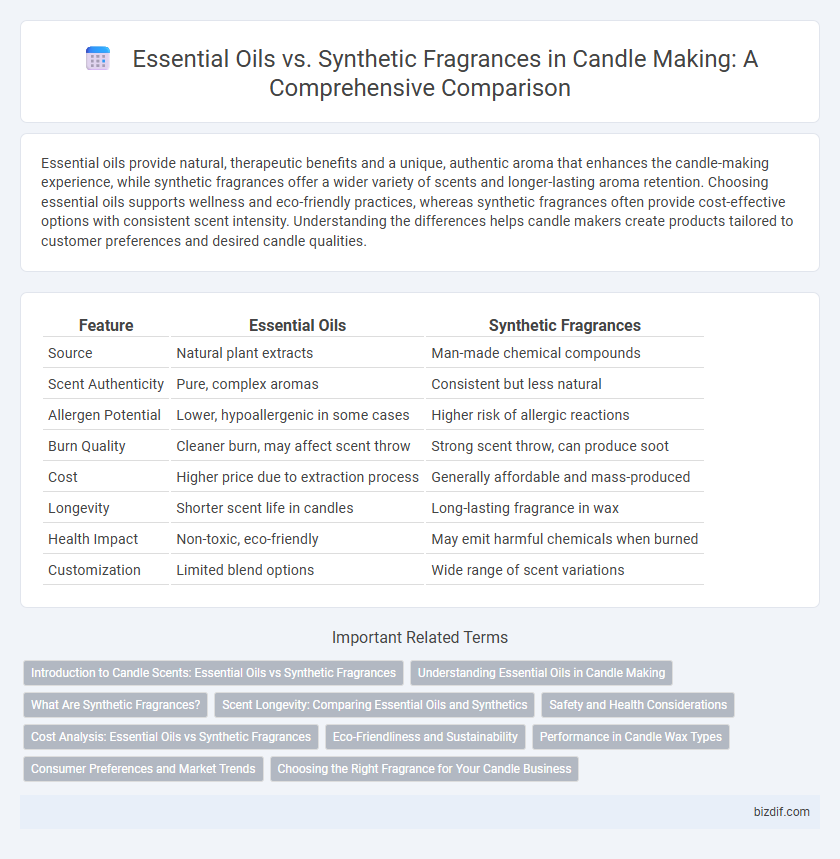 Essential Oils vs. Synthetic Fragrances in Candle Making: A Comprehensive Comparison

Essential oils provide natural, therapeutic benefits and a unique, authentic aroma that enhances the candle-making experience, while synthetic fragrances offer a wider variety of scents and longer-lasting aroma retention. Choosing essential oils supports wellness and eco-friendly practices, whereas synthetic fragrances often provide cost-effective options with consistent scent intensity. Understanding the differences helps candle makers create products tailored to customer preferences and desired candle qualities.

| Feature | Essential Oils | Synthetic Fragrances |
|---|---|---|
| Source | Natural plant extracts | Man-made chemical compounds |
| Scent Authenticity | Pure, complex aromas | Consistent but less natural |
| Allergen Potential | Lower, hypoallergenic in some cases | Higher risk of allergic reactions |
| Burn Quality | Cleaner burn, may affect scent throw | Strong scent throw, can produce soot |
| Cost | Higher price due to extraction process | Generally affordable and mass-produced |
| Longevity | Shorter scent life in candles | Long-lasting fragrance in wax |
| Health Impact | Non-toxic, eco-friendly | May emit harmful chemicals when burned |
| Customization | Limited blend options | Wide range of scent variations |

Important Related Terms

Introduction to Candle Scents: Essential Oils vs Synthetic Fragrances
Understanding Essential Oils in Candle Making
What Are Synthetic Fragrances?
Scent Longevity: Comparing Essential Oils and Synthetics
Safety and Health Considerations
Cost Analysis: Essential Oils vs Synthetic Fragrances
Eco-Friendliness and Sustainability
Performance in Candle Wax Types
Consumer Preferences and Market Trends
Choosing the Right Fragrance for Your Candle Business

bizdif.com