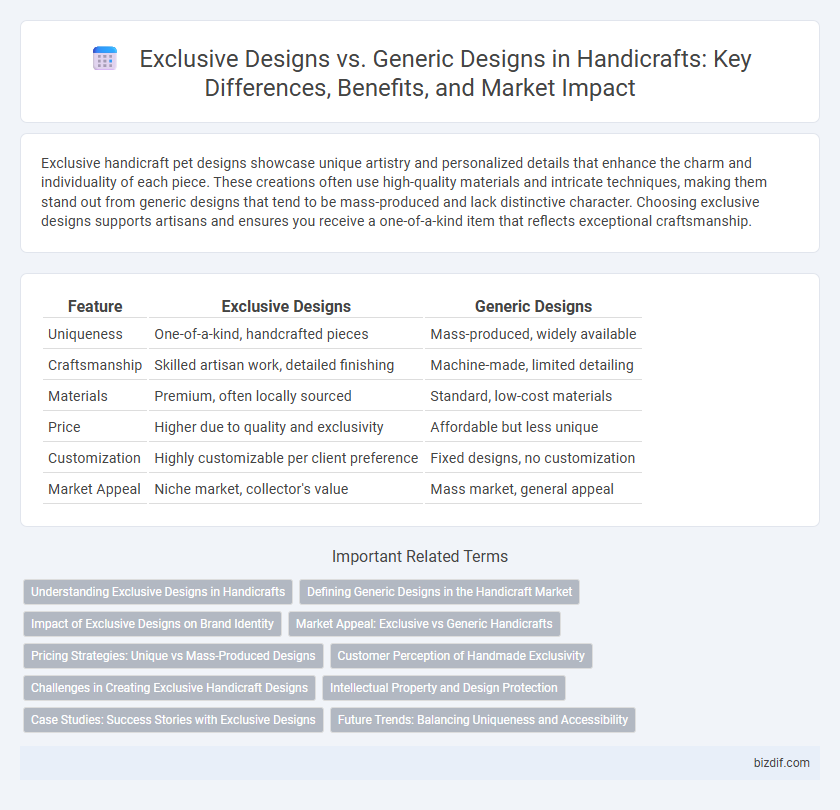 Exclusive Designs vs. Generic Designs in Handicrafts: Key Differences, Benefits, and Market Impact

Exclusive handicraft pet designs showcase unique artistry and personalized details that enhance the charm and individuality of each piece. These creations often use high-quality materials and intricate techniques, making them stand out from generic designs that tend to be mass-produced and lack distinctive character. Choosing exclusive designs supports artisans and ensures you receive a one-of-a-kind item that reflects exceptional craftsmanship.

| Feature | Exclusive Designs | Generic Designs |
|---|---|---|
| Uniqueness | One-of-a-kind, handcrafted pieces | Mass-produced, widely available |
| Craftsmanship | Skilled artisan work, detailed finishing | Machine-made, limited detailing |
| Materials | Premium, often locally sourced | Standard, low-cost materials |
| Price | Higher due to quality and exclusivity | Affordable but less unique |
| Customization | Highly customizable per client preference | Fixed designs, no customization |
| Market Appeal | Niche market, collector's value | Mass market, general appeal |

Important Related Terms

Understanding Exclusive Designs in Handicrafts
Defining Generic Designs in the Handicraft Market
Impact of Exclusive Designs on Brand Identity
Market Appeal: Exclusive vs Generic Handicrafts
Pricing Strategies: Unique vs Mass-Produced Designs
Customer Perception of Handmade Exclusivity
Challenges in Creating Exclusive Handicraft Designs
Intellectual Property and Design Protection
Case Studies: Success Stories with Exclusive Designs
Future Trends: Balancing Uniqueness and Accessibility

bizdif.com