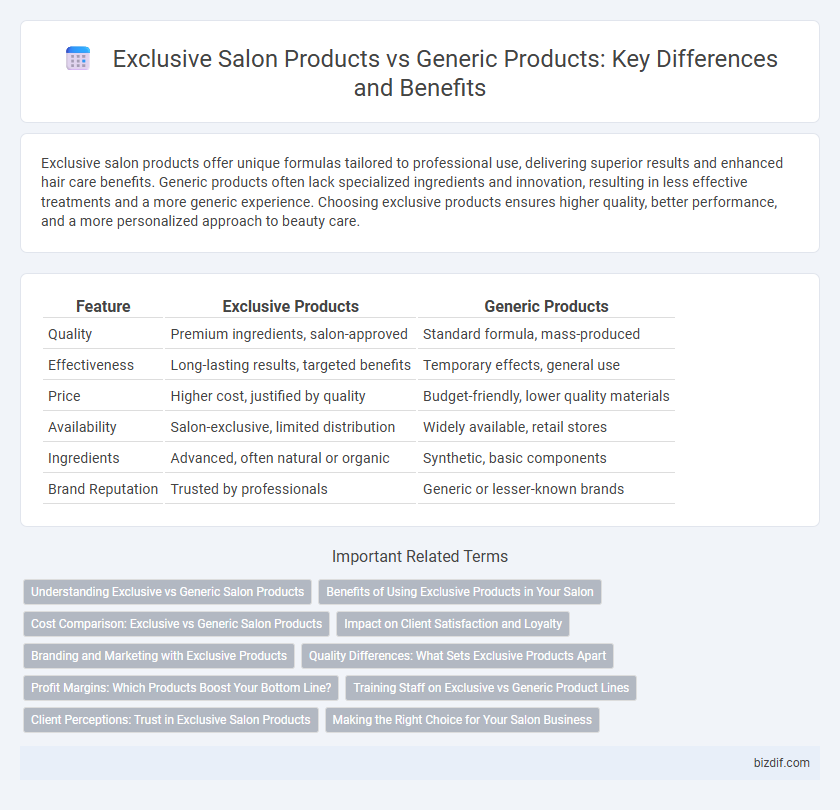 Exclusive Salon Products vs Generic Products: Key Differences and Benefits

Exclusive salon products offer unique formulas tailored to professional use, delivering superior results and enhanced hair care benefits. Generic products often lack specialized ingredients and innovation, resulting in less effective treatments and a more generic experience. Choosing exclusive products ensures higher quality, better performance, and a more personalized approach to beauty care.

| Feature | Exclusive Products | Generic Products |
|---|---|---|
| Quality | Premium ingredients, salon-approved | Standard formula, mass-produced |
| Effectiveness | Long-lasting results, targeted benefits | Temporary effects, general use |
| Price | Higher cost, justified by quality | Budget-friendly, lower quality materials |
| Availability | Salon-exclusive, limited distribution | Widely available, retail stores |
| Ingredients | Advanced, often natural or organic | Synthetic, basic components |
| Brand Reputation | Trusted by professionals | Generic or lesser-known brands |

Important Related Terms

Understanding Exclusive vs Generic Salon Products
Benefits of Using Exclusive Products in Your Salon
Cost Comparison: Exclusive vs Generic Salon Products
Impact on Client Satisfaction and Loyalty
Branding and Marketing with Exclusive Products
Quality Differences: What Sets Exclusive Products Apart
Profit Margins: Which Products Boost Your Bottom Line?
Training Staff on Exclusive vs Generic Product Lines
Client Perceptions: Trust in Exclusive Salon Products
Making the Right Choice for Your Salon Business

bizdif.com