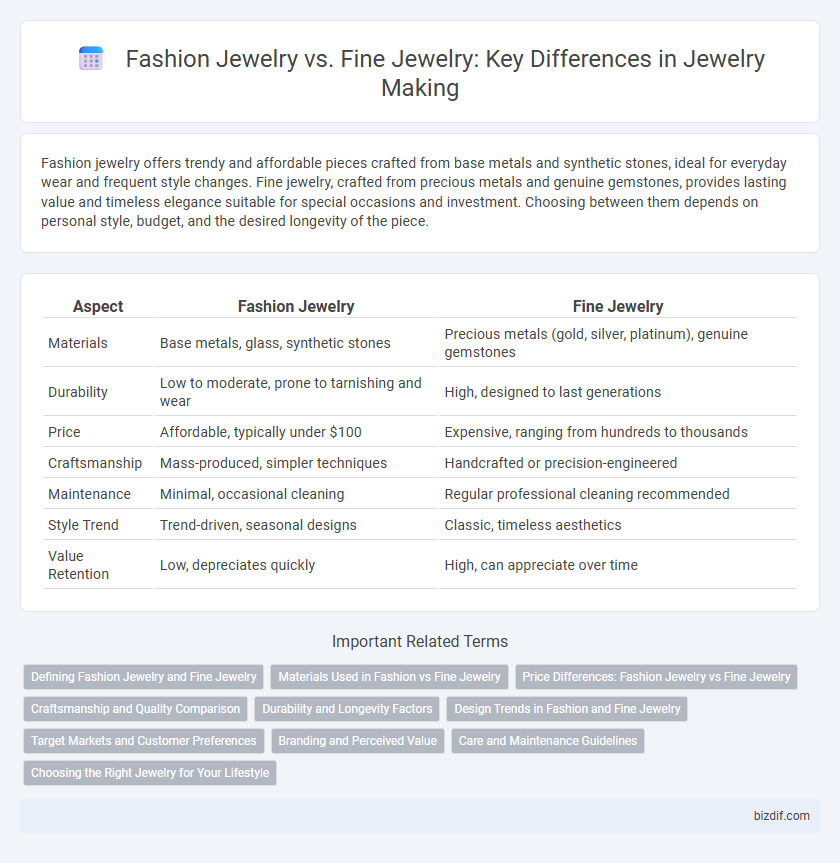 Fashion Jewelry vs. Fine Jewelry: Key Differences in Jewelry Making

Fashion jewelry offers trendy and affordable pieces crafted from base metals and synthetic stones, ideal for everyday wear and frequent style changes. Fine jewelry, crafted from precious metals and genuine gemstones, provides lasting value and timeless elegance suitable for special occasions and investment. Choosing between them depends on personal style, budget, and the desired longevity of the piece.

| Aspect | Fashion Jewelry | Fine Jewelry |
|---|---|---|
| Materials | Base metals, glass, synthetic stones | Precious metals (gold, silver, platinum), genuine gemstones |
| Durability | Low to moderate, prone to tarnishing and wear | High, designed to last generations |
| Price | Affordable, typically under \$100 | Expensive, ranging from hundreds to thousands |
| Craftsmanship | Mass-produced, simpler techniques | Handcrafted or precision-engineered |
| Maintenance | Minimal, occasional cleaning | Regular professional cleaning recommended |
| Style Trend | Trend-driven, seasonal designs | Classic, timeless aesthetics |
| Value Retention | Low, depreciates quickly | High, can appreciate over time |

Important Related Terms

Defining Fashion Jewelry and Fine Jewelry
Materials Used in Fashion vs Fine Jewelry
Price Differences: Fashion Jewelry vs Fine Jewelry
Craftsmanship and Quality Comparison
Durability and Longevity Factors
Design Trends in Fashion and Fine Jewelry
Target Markets and Customer Preferences
Branding and Perceived Value
Care and Maintenance Guidelines
Choosing the Right Jewelry for Your Lifestyle

bizdif.com