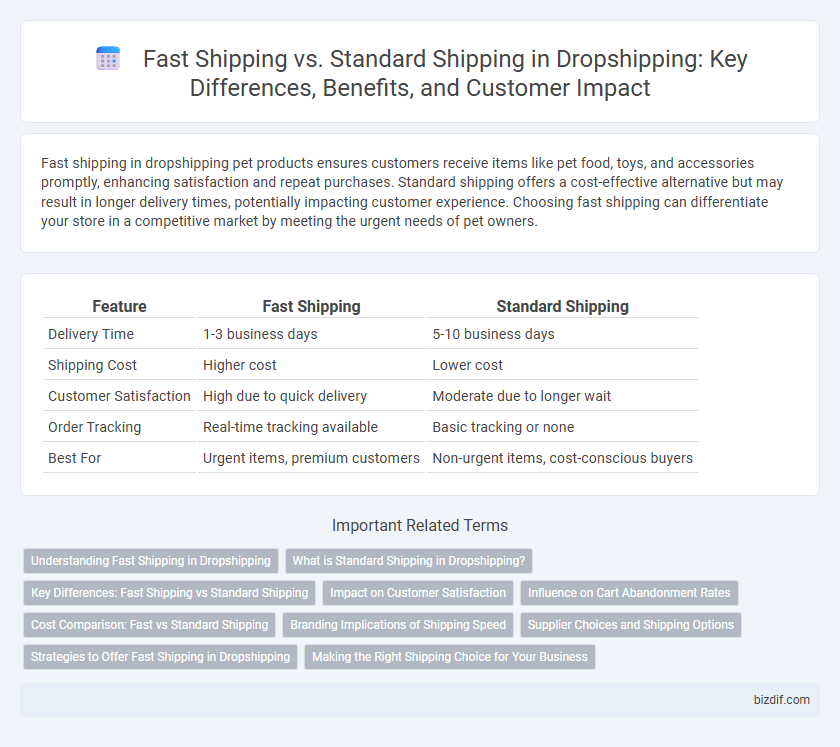 Fast Shipping vs. Standard Shipping in Dropshipping: Key Differences, Benefits, and Customer Impact

Fast shipping in dropshipping pet products ensures customers receive items like pet food, toys, and accessories promptly, enhancing satisfaction and repeat purchases. Standard shipping offers a cost-effective alternative but may result in longer delivery times, potentially impacting customer experience. Choosing fast shipping can differentiate your store in a competitive market by meeting the urgent needs of pet owners.

| Feature | Fast Shipping | Standard Shipping |
|---|---|---|
| Delivery Time | 1-3 business days | 5-10 business days |
| Shipping Cost | Higher cost | Lower cost |
| Customer Satisfaction | High due to quick delivery | Moderate due to longer wait |
| Order Tracking | Real-time tracking available | Basic tracking or none |
| Best For | Urgent items, premium customers | Non-urgent items, cost-conscious buyers |

Important Related Terms

Understanding Fast Shipping in Dropshipping
What is Standard Shipping in Dropshipping?
Key Differences: Fast Shipping vs Standard Shipping
Impact on Customer Satisfaction
Influence on Cart Abandonment Rates
Cost Comparison: Fast vs Standard Shipping
Branding Implications of Shipping Speed
Supplier Choices and Shipping Options
Strategies to Offer Fast Shipping in Dropshipping
Making the Right Shipping Choice for Your Business

bizdif.com