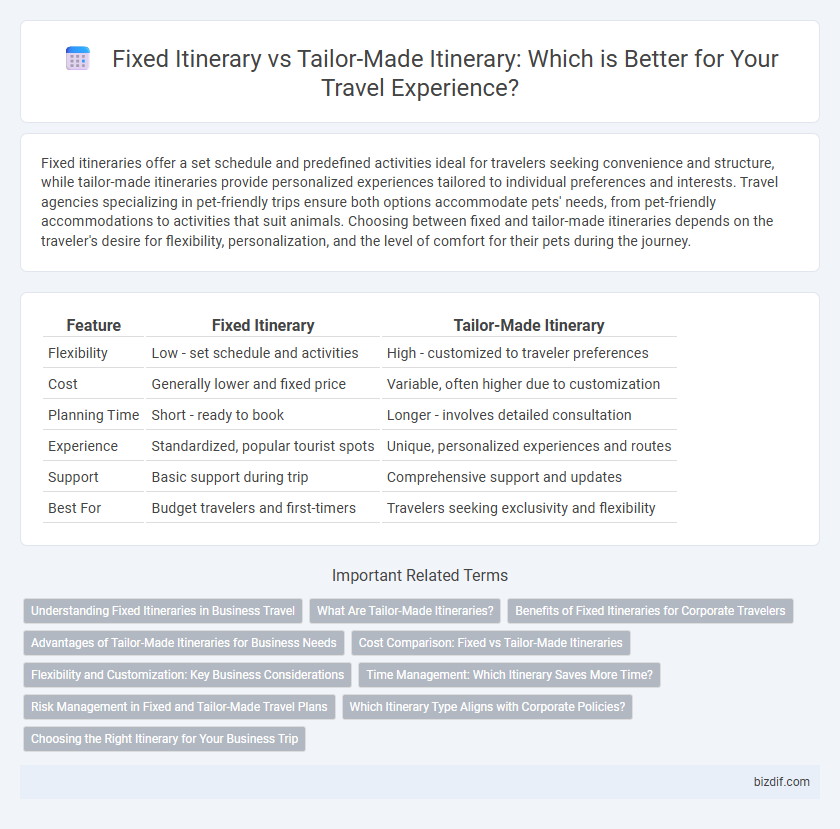 Fixed Itinerary vs Tailor-Made Itinerary: Which is Better for Your Travel Experience?

Fixed itineraries offer a set schedule and predefined activities ideal for travelers seeking convenience and structure, while tailor-made itineraries provide personalized experiences tailored to individual preferences and interests. Travel agencies specializing in pet-friendly trips ensure both options accommodate pets' needs, from pet-friendly accommodations to activities that suit animals. Choosing between fixed and tailor-made itineraries depends on the traveler's desire for flexibility, personalization, and the level of comfort for their pets during the journey.

| Feature | Fixed Itinerary | Tailor-Made Itinerary |
|---|---|---|
| Flexibility | Low - set schedule and activities | High - customized to traveler preferences |
| Cost | Generally lower and fixed price | Variable, often higher due to customization |
| Planning Time | Short - ready to book | Longer - involves detailed consultation |
| Experience | Standardized, popular tourist spots | Unique, personalized experiences and routes |
| Support | Basic support during trip | Comprehensive support and updates |
| Best For | Budget travelers and first-timers | Travelers seeking exclusivity and flexibility |

Important Related Terms

Understanding Fixed Itineraries in Business Travel
What Are Tailor-Made Itineraries?
Benefits of Fixed Itineraries for Corporate Travelers
Advantages of Tailor-Made Itineraries for Business Needs
Cost Comparison: Fixed vs Tailor-Made Itineraries
Flexibility and Customization: Key Business Considerations
Time Management: Which Itinerary Saves More Time?
Risk Management in Fixed and Tailor-Made Travel Plans
Which Itinerary Type Aligns with Corporate Policies?
Choosing the Right Itinerary for Your Business Trip

bizdif.com