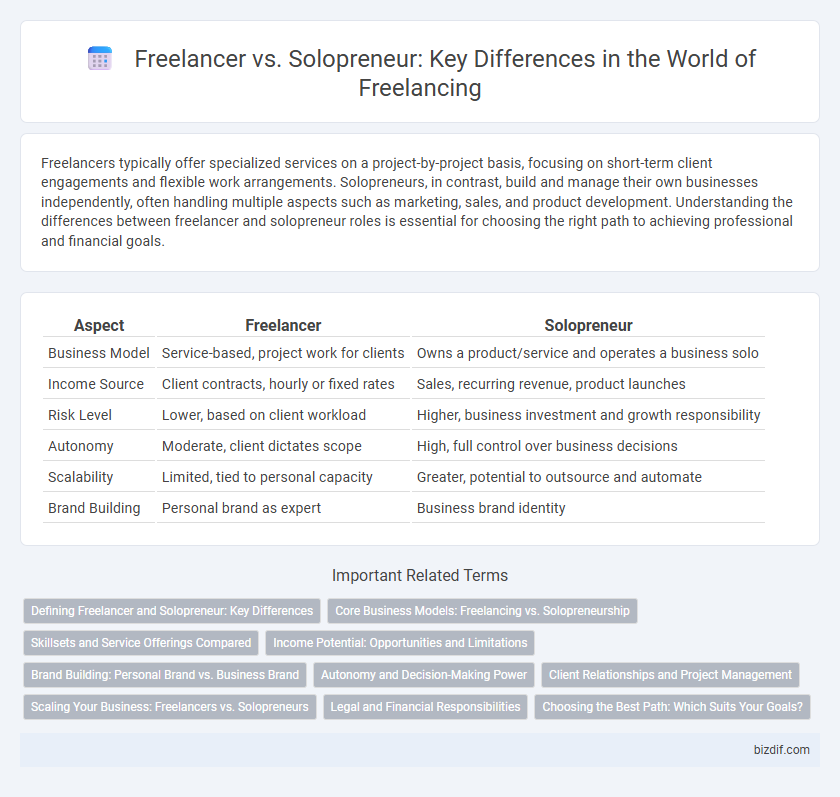 Freelancer vs. Solopreneur: Key Differences in the World of Freelancing

Freelancers typically offer specialized services on a project-by-project basis, focusing on short-term client engagements and flexible work arrangements. Solopreneurs, in contrast, build and manage their own businesses independently, often handling multiple aspects such as marketing, sales, and product development. Understanding the differences between freelancer and solopreneur roles is essential for choosing the right path to achieving professional and financial goals.

| Aspect | Freelancer | Solopreneur |
|---|---|---|
| Business Model | Service-based, project work for clients | Owns a product/service and operates a business solo |
| Income Source | Client contracts, hourly or fixed rates | Sales, recurring revenue, product launches |
| Risk Level | Lower, based on client workload | Higher, business investment and growth responsibility |
| Autonomy | Moderate, client dictates scope | High, full control over business decisions |
| Scalability | Limited, tied to personal capacity | Greater, potential to outsource and automate |
| Brand Building | Personal brand as expert | Business brand identity |

Important Related Terms

Defining Freelancer and Solopreneur: Key Differences
Core Business Models: Freelancing vs. Solopreneurship
Skillsets and Service Offerings Compared
Income Potential: Opportunities and Limitations
Brand Building: Personal Brand vs. Business Brand
Autonomy and Decision-Making Power
Client Relationships and Project Management
Scaling Your Business: Freelancers vs. Solopreneurs
Legal and Financial Responsibilities
Choosing the Best Path: Which Suits Your Goals?

bizdif.com